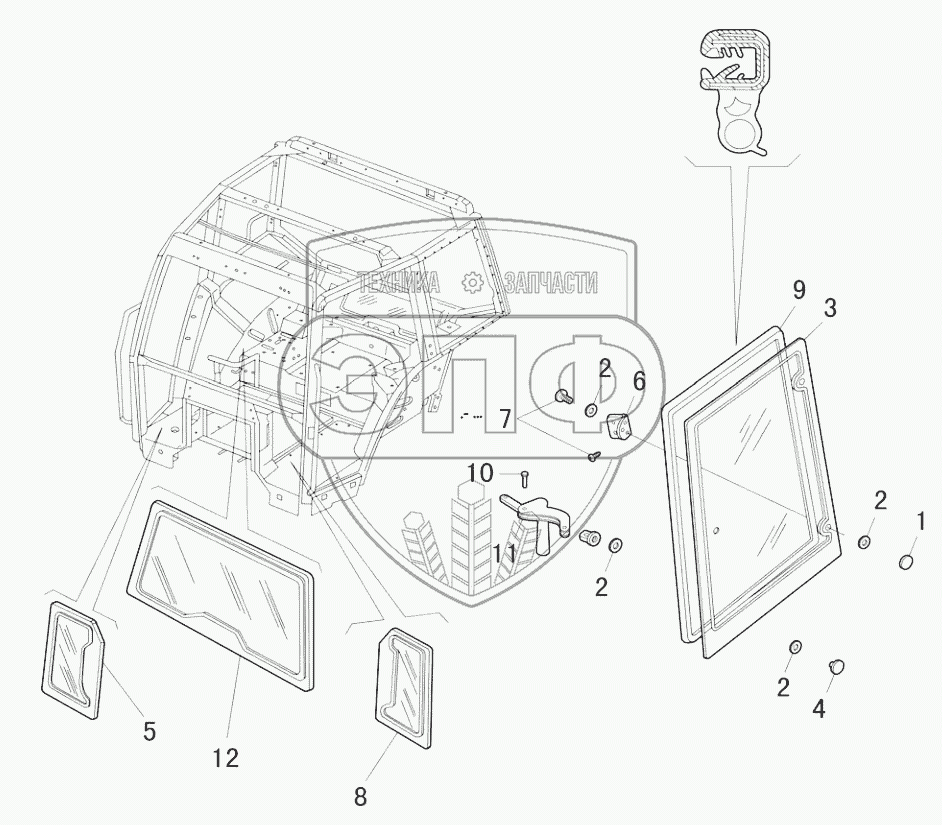 ТЕХНИКА ЗАПЧАСТИ
ЭПФ
9
3
2
6
7
10
11
2
2
1
2
4
5
12
8