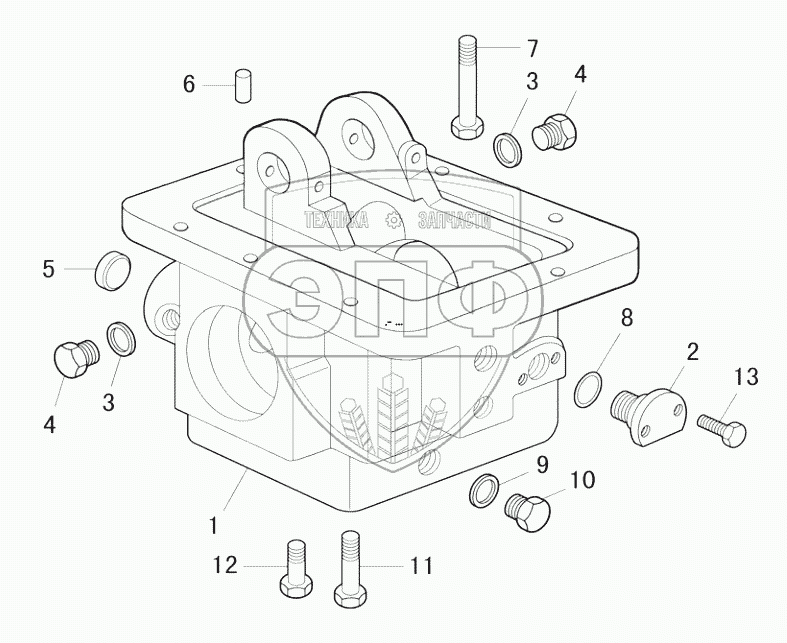 7
6
3
4
ТЕХНИКА ЗАПЧАСТИ
ЭПФ
5
8
2
13
4
3
9
10
1
12
11