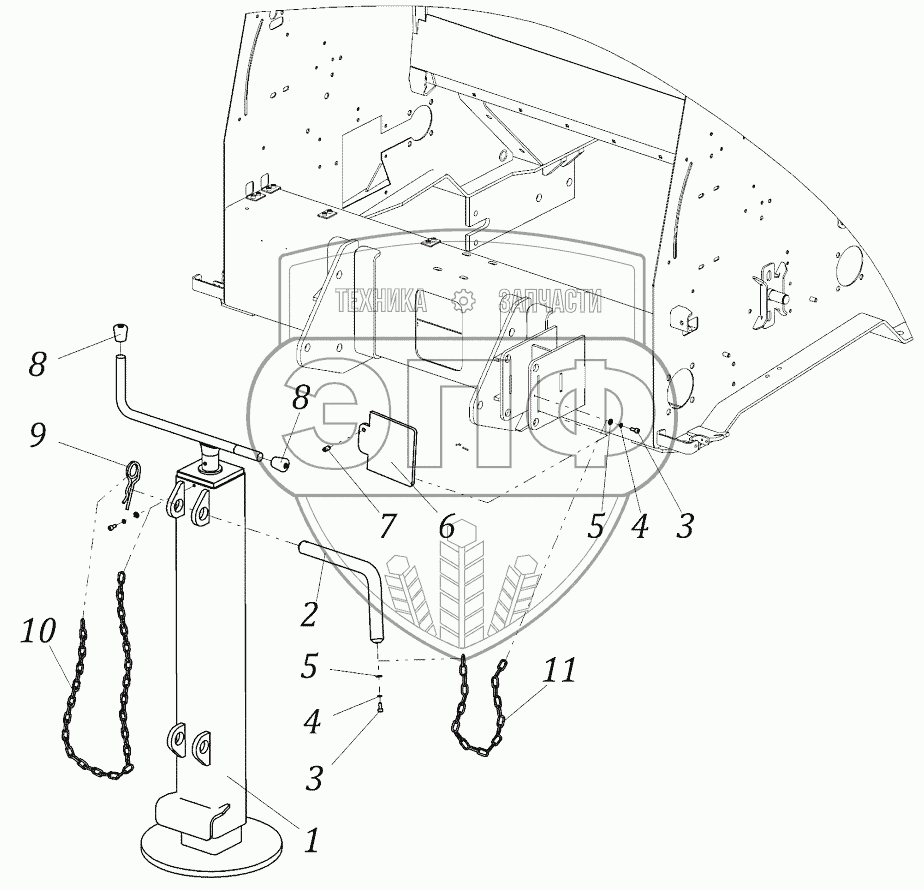 ТЕХНИКА ЗАПЧАСТИ
ЭПФ
8
9
8
7
6
5
4
3
10
2
5
4
3
11
1