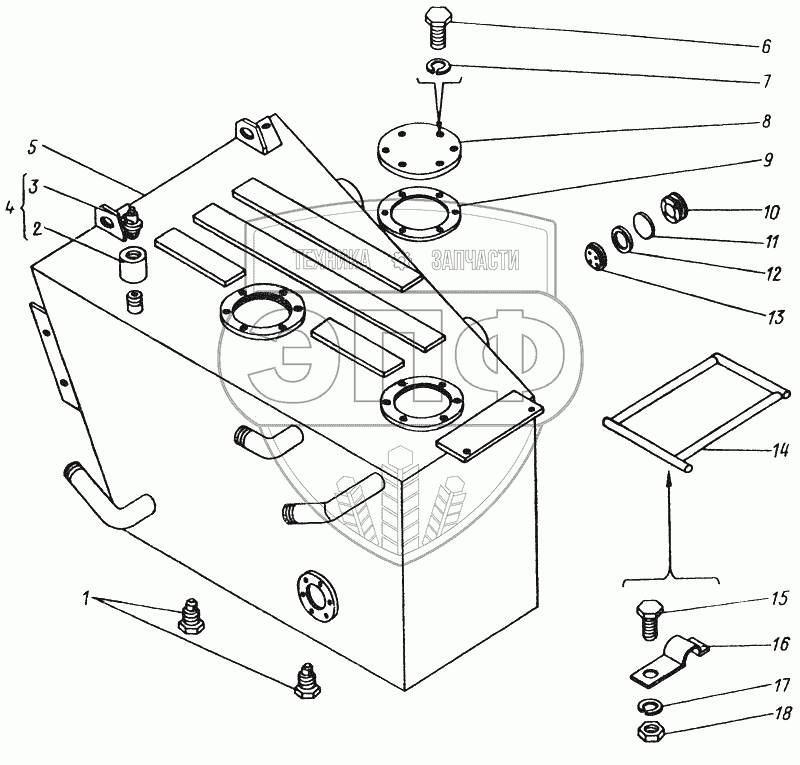 6
7
8
9
5
4
3
2
10
11
12
13
ТЕХНИКА ЗАПЧАСТИ
ЭПФ
14
1
15
16
17
18