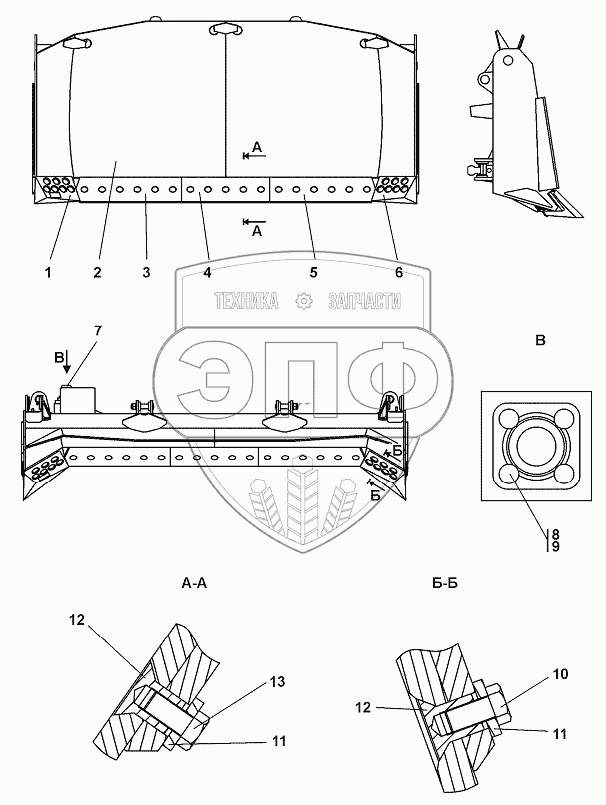 А
А
1 2 3 4 5 6
ТЕХНИКА ЗАПЧАСТИ
ЭПФ
7
В
В
Б
Б
8
9
А-А
Б-Б
12
13
11
10
12
11