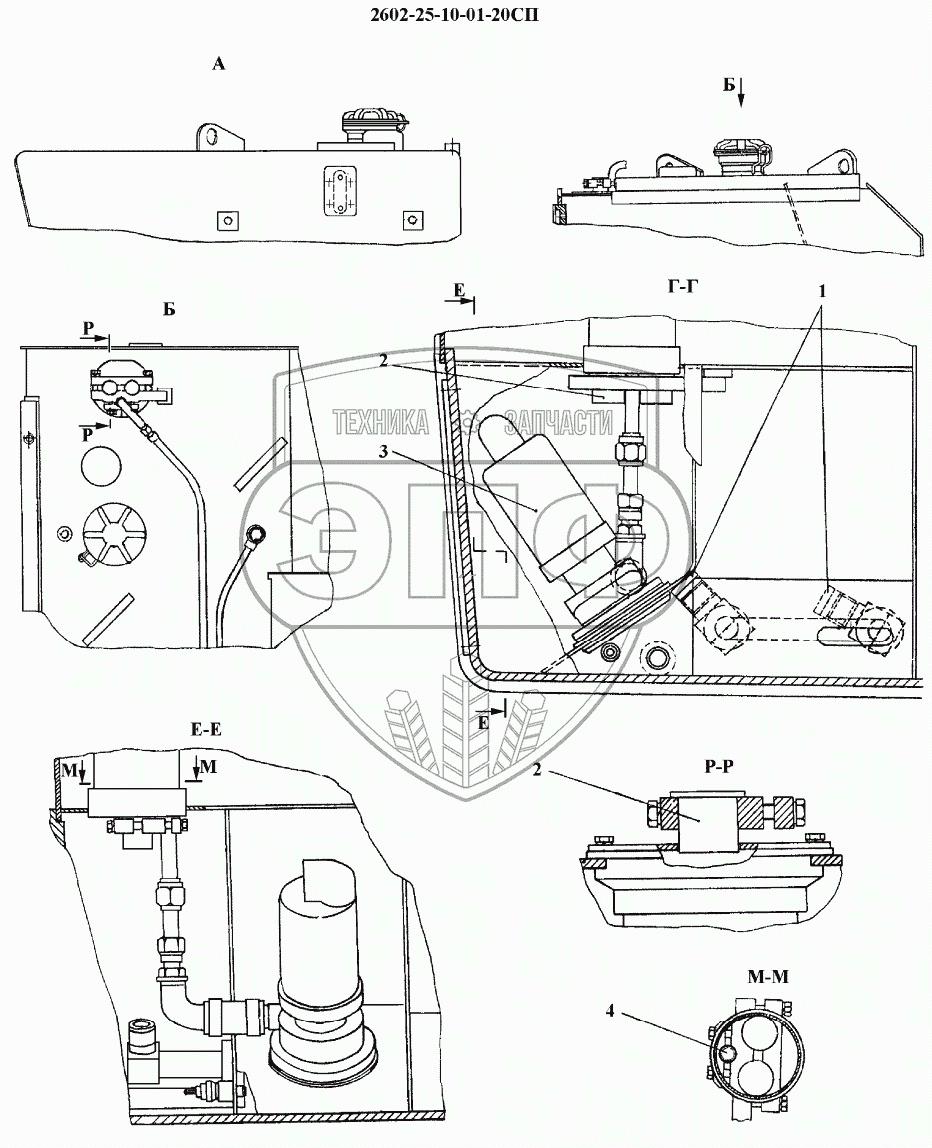 2602-25-10-01-20СП

А

Б

Б

Р

Р

Е

Г-Г

1

2

3

ТЕХНИКА ЗАПЧАСТИ

ЭПФ

Е

Е-Е

М

М

2

Р-Р

М-М

4