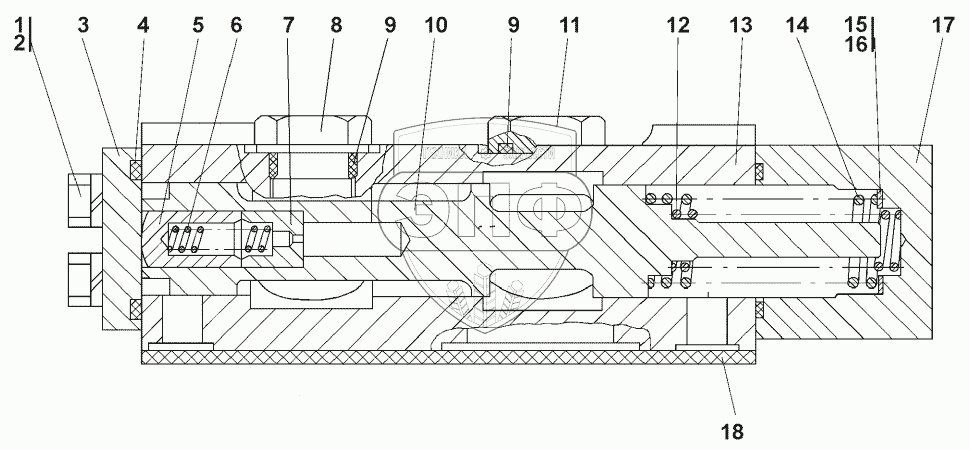 1
2
3
4
5
6
7
8
9
10
9
11
12
13
14
15
16
17
18
ЭПФ