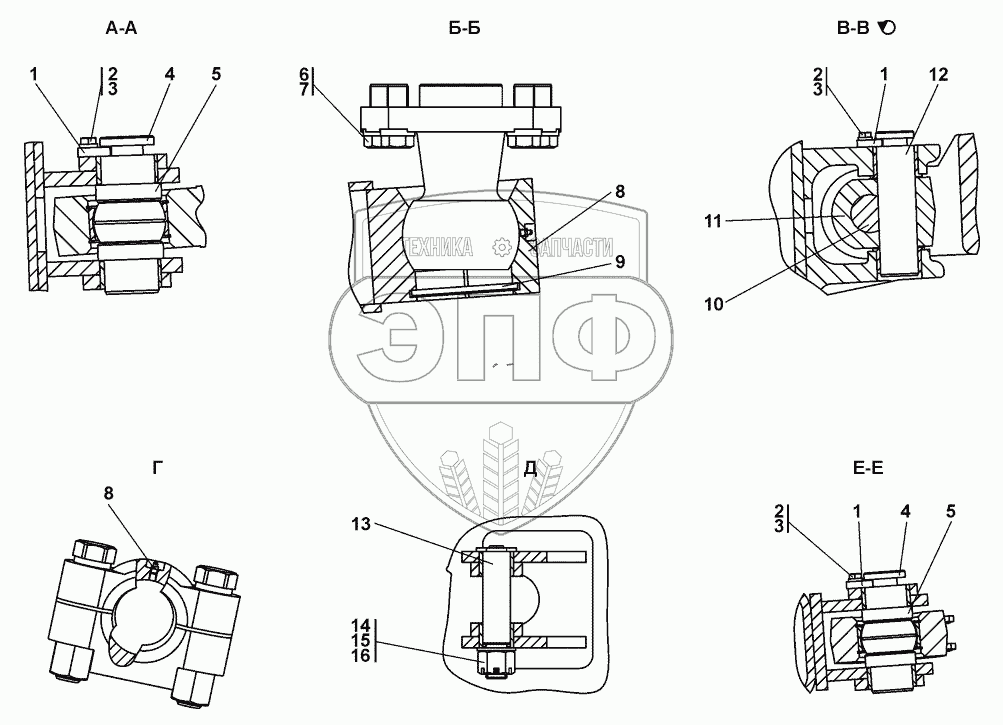 А-А

1
2
3
4
5

Б-Б

6
7
8
9

ТЕХНИКА ЗАПЧАСТИ

ЭПФ

В-В

2
3
1
12
11
10

Г

8

Д

13
14
15
16

Е-Е

2
3
1
4
5