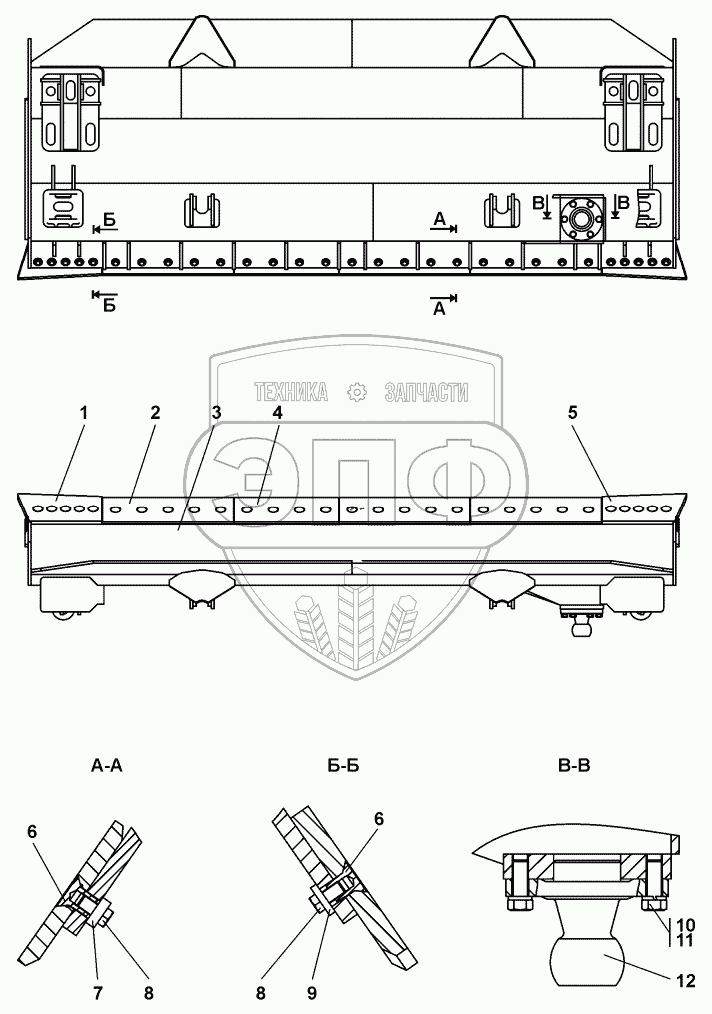 Б
А
В
В
Б
А

ТЕХНИКА ЗАПЧАСТИ
ЭПФ

1
2
3
4
5

А-А
Б-Б
В-В

6
7
8
6
8
9
10
11
12