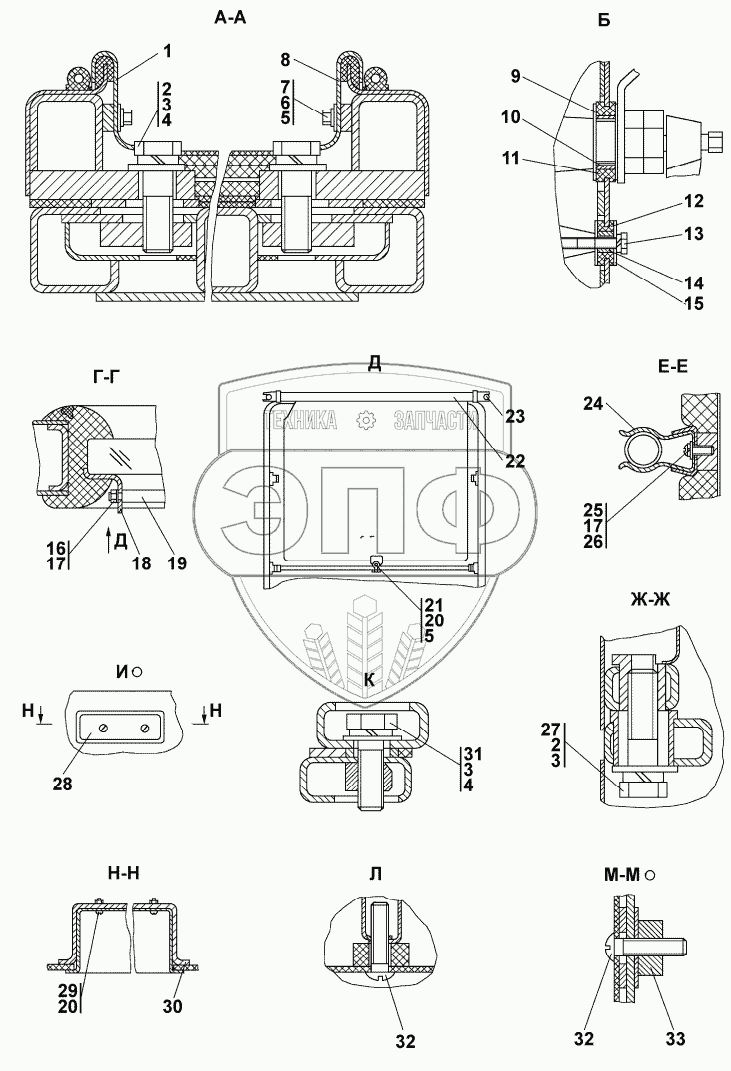 А-А
1
2
3
4
8
7
6
5

Б
9
10
11
12
13
14
15

Г-Г
16
17
Д
18
19

Д
ТЕХНИКА ЗАПЧАСТИ
ЭПФ
23
22
21
20
5

Е-Е
24
25
17
26

И
Н
Н
28

К
31
3
4

Ж-Ж
27
2
3

Н-Н
29
20
30

Л
32

М-М
32
33