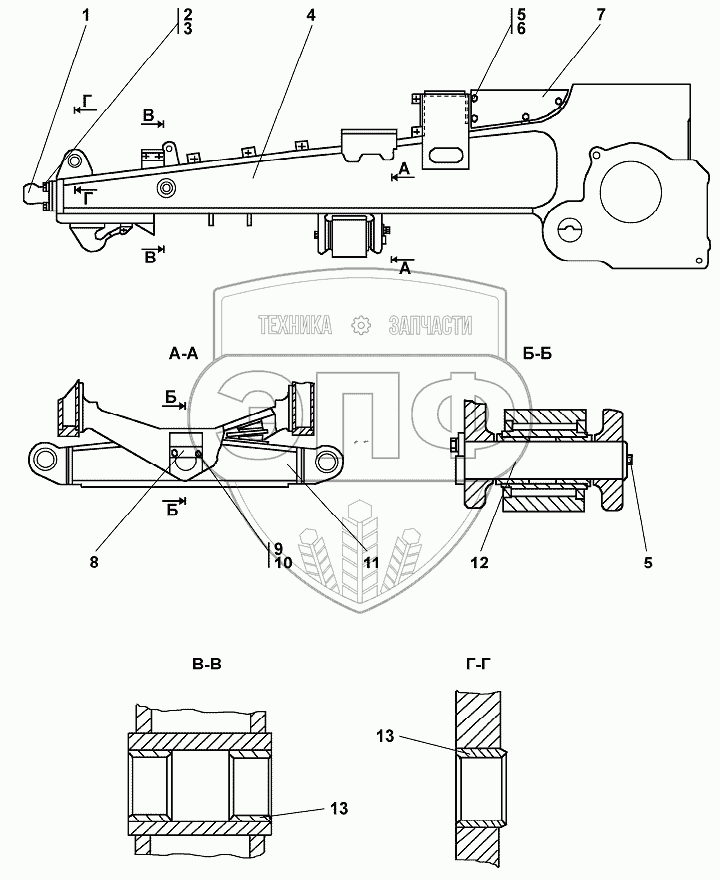 1
2
3
4
5
6
7
Г
В
Г
В
А
А
ТЕХНИКА ЗАПЧАСТИ
ЭПФ
А-А
Б-Б
Б
Б
8
9
10
11
12
5
В-В
Г-Г
13
13