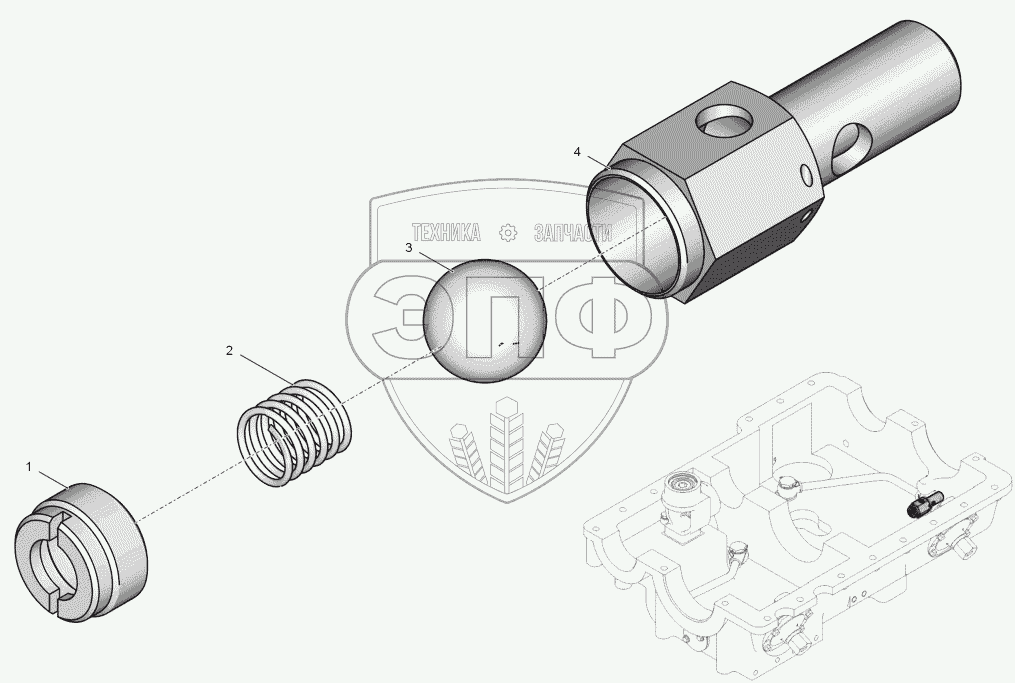 4

ТЕХНИКА ЗАПЧАСТИ

3

ЭПФ

2

1