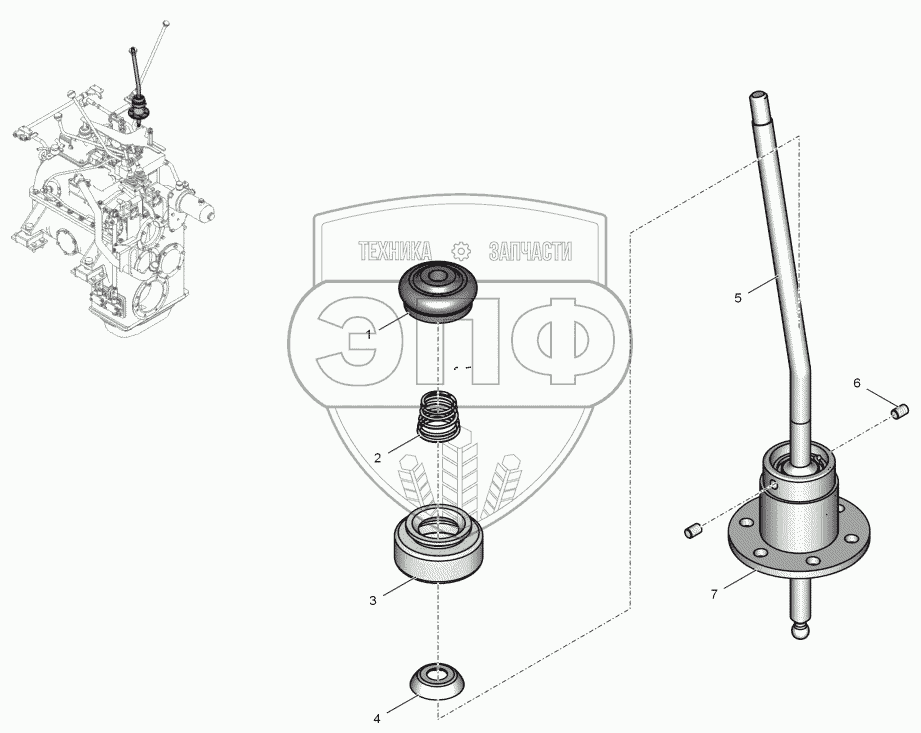 ТЕХНИКА ЗАПЧАСТИ
ЭПФ

1
2
3
4
5
6
7