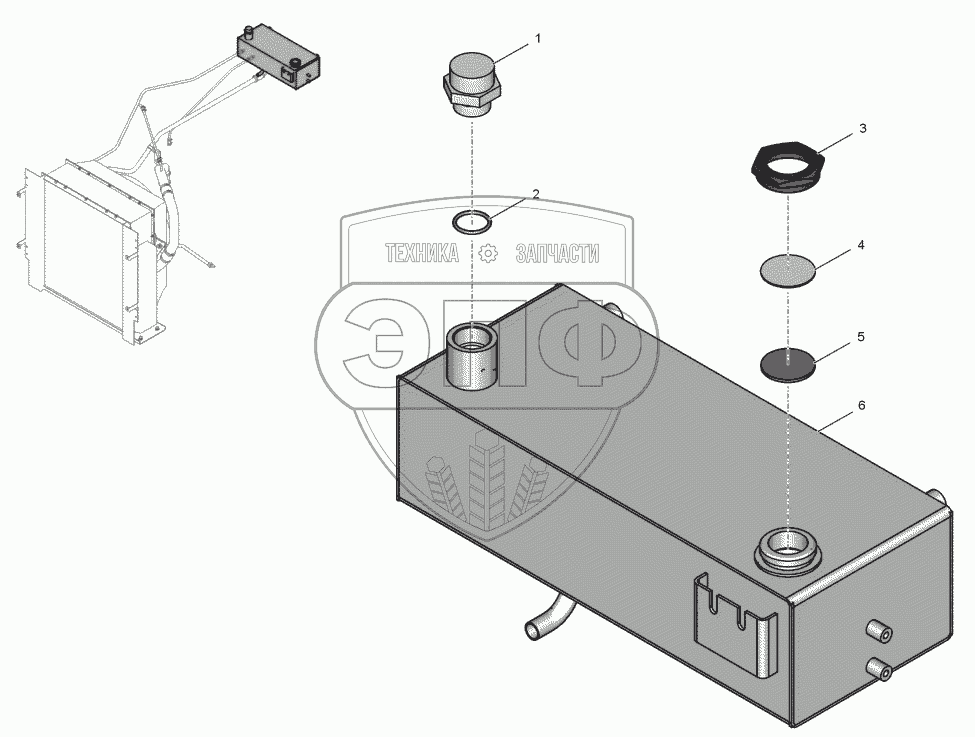 1
2
3
4
5
6
ТЕХНИКА ЗАПЧАСТИ
ЭПФ