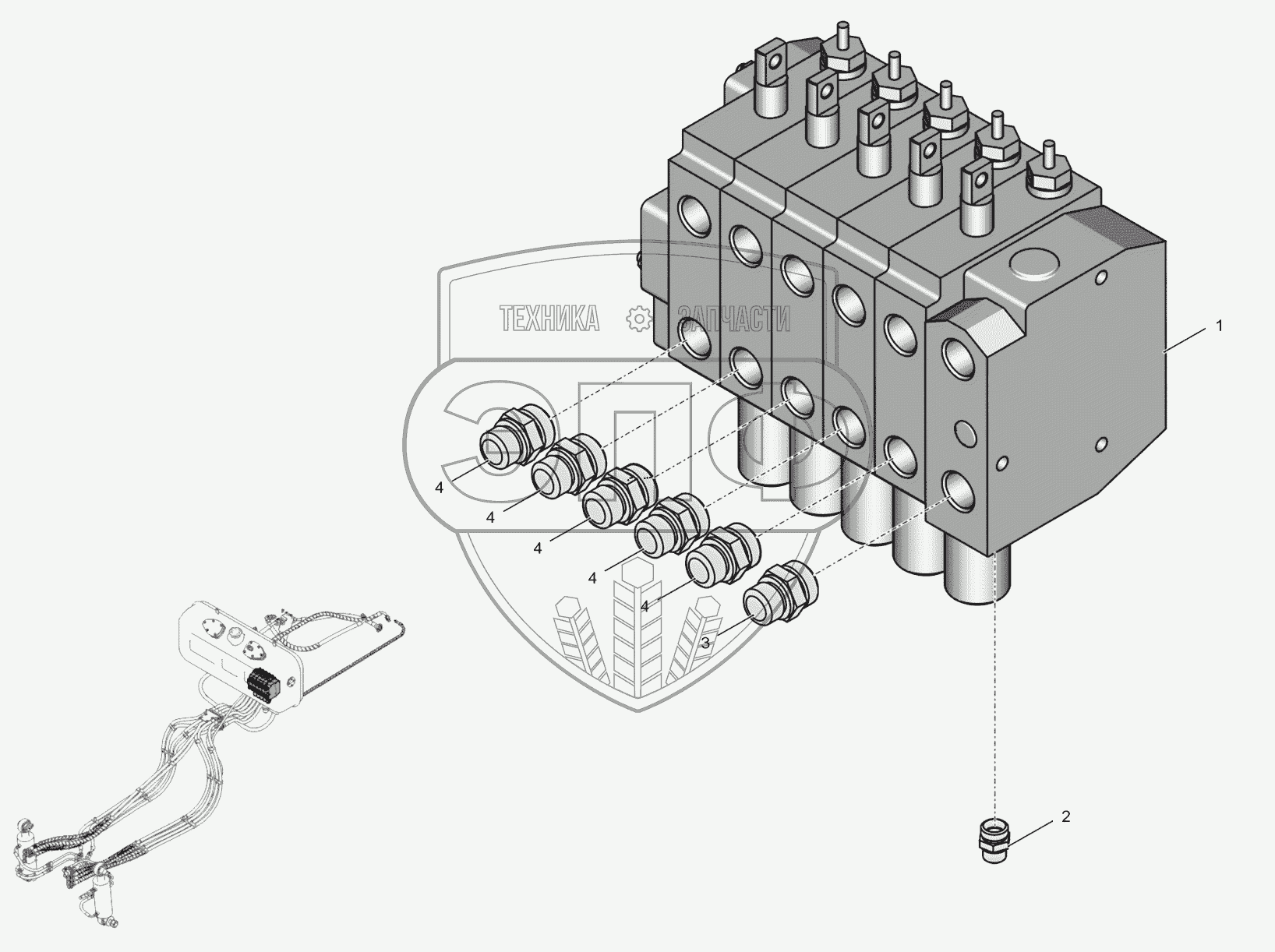 ТЕХНИКА ЗАПЧАСТИ

1
4
4
4
4
4
3
2