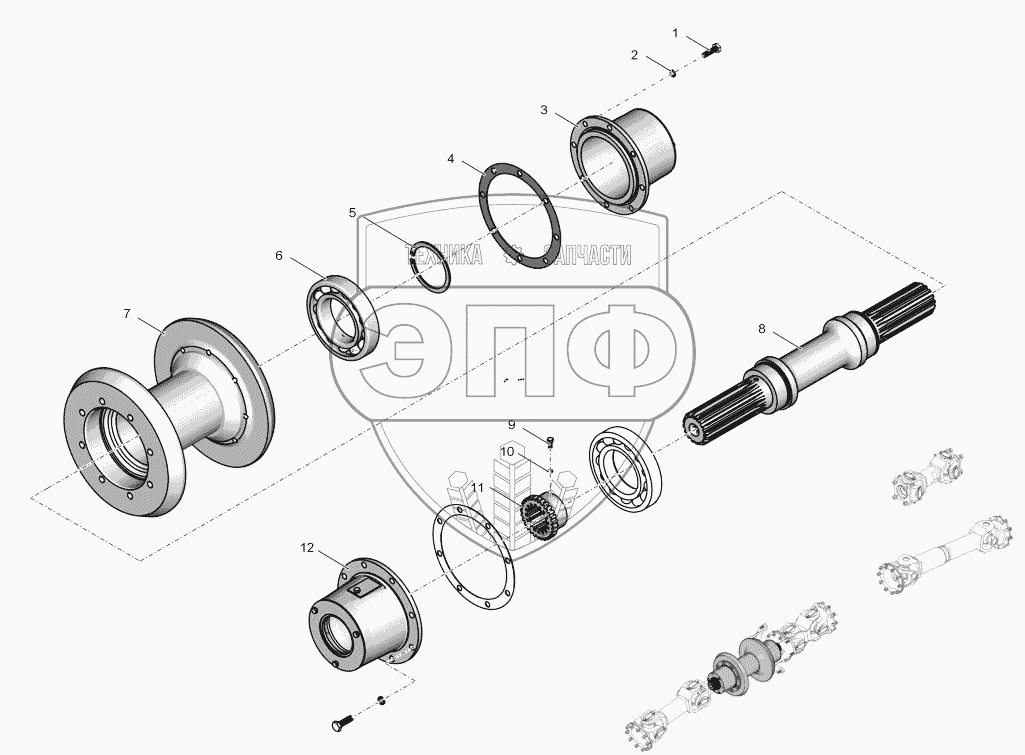 1
2
3
4
5
6
7
8
9
10
11
12
ТЕХНИКА ЗАПЧАСТИ
ЭПФ