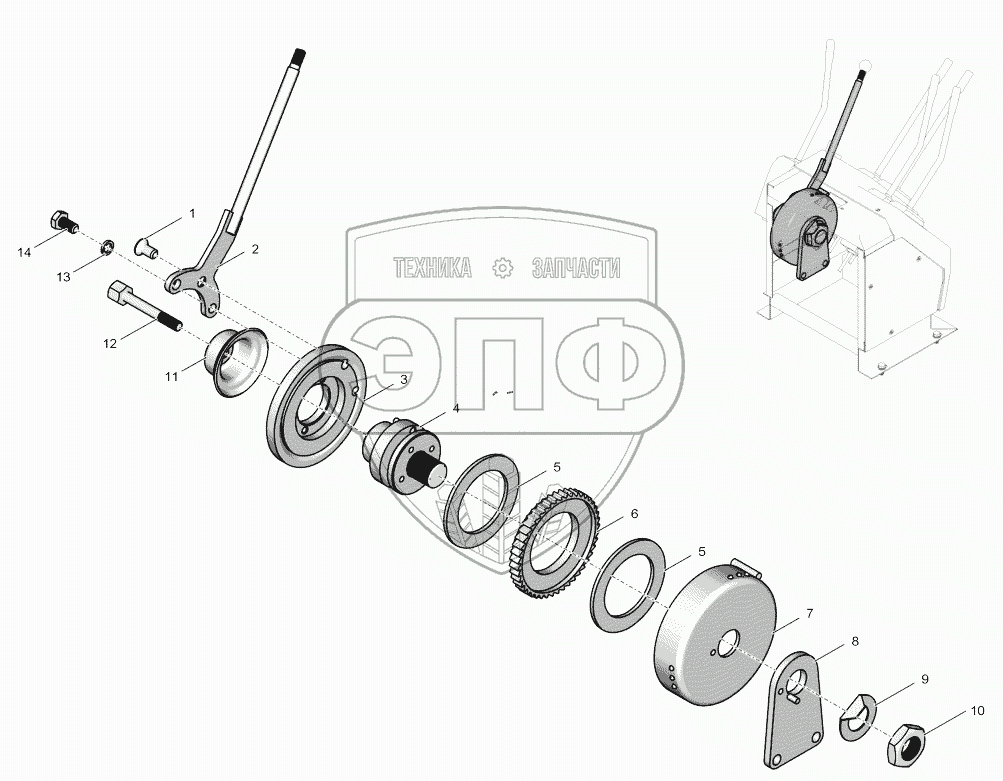 ТЕХНИКА ЗАПЧАСТИ
ЭПФ

1
2
14
13
12
11
3
4
5
6
5
7
8
9
10