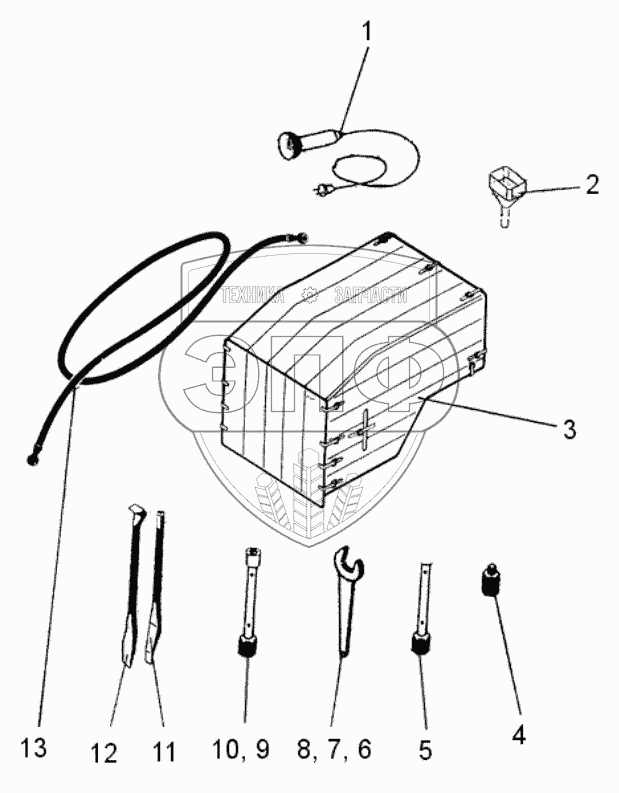 1
2
ТЕХНИКА ЗАПЧАСТИ
ЭПФ
3
13
12
11
10, 9
8, 7, 6
5
4