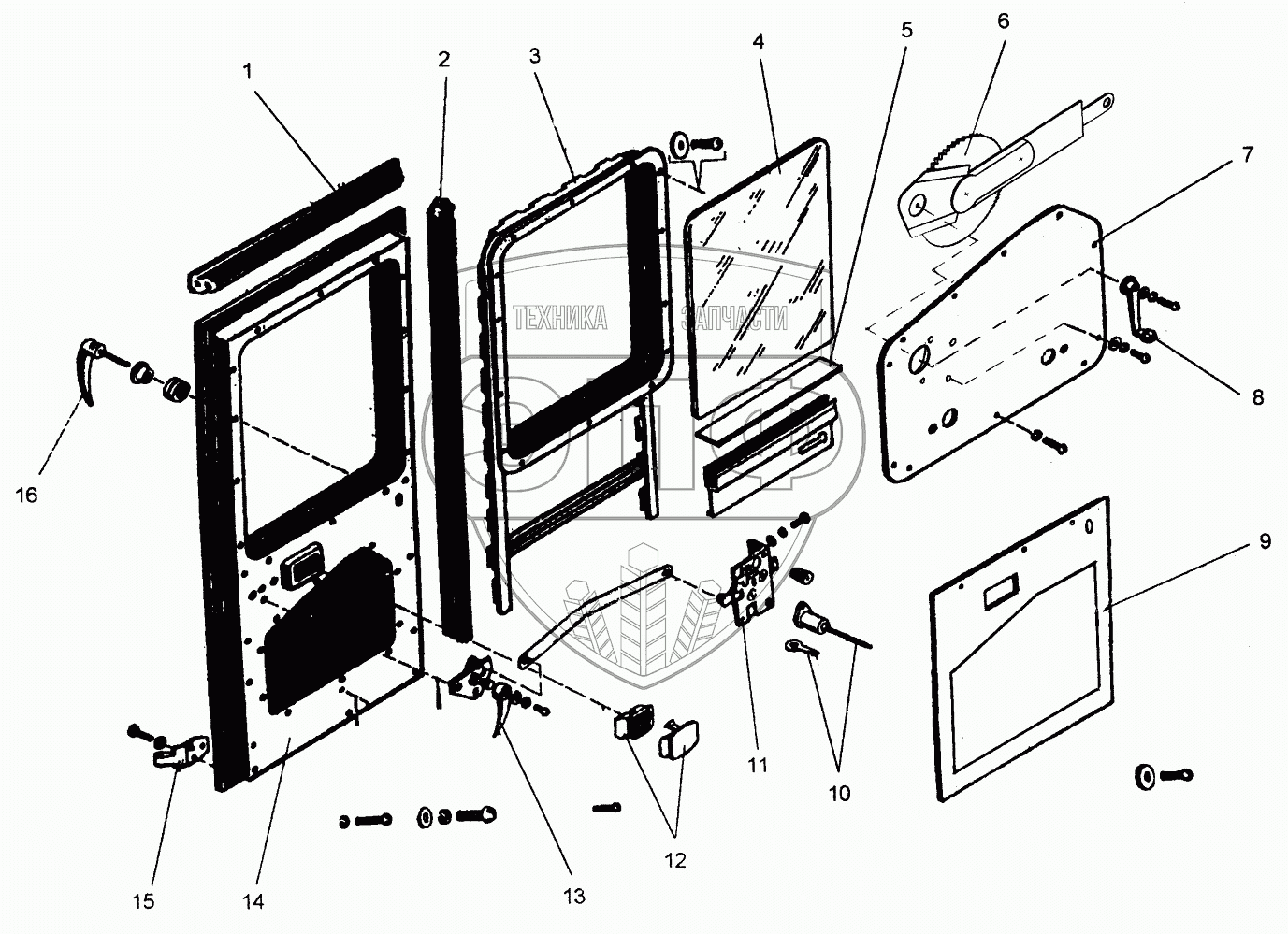 1
2
3
4
5
6
7
8
9
10
11
12
13
14
15
16
ТЕХНИКА ЗАПЧАСТИ