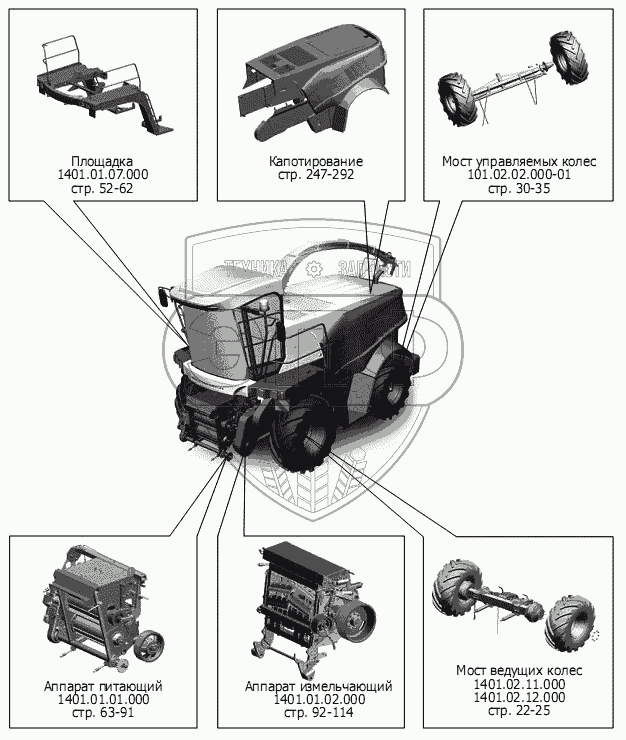 Площадка
1401.01.07.000
стр. 52-62

Капотирование
стр. 247-292

Мост управляемых колес
101.02.02.000-01
стр. 30-35

ТЕХНИКА ЗАПЧАСТИ

Аппарат питающий
1401.01.01.000
стр. 63-91

Аппарат измельчающий
1401.01.02.000
стр. 92-114

Мост ведущих колес
1401.02.11.000
1401.02.12.000
стр. 22-25