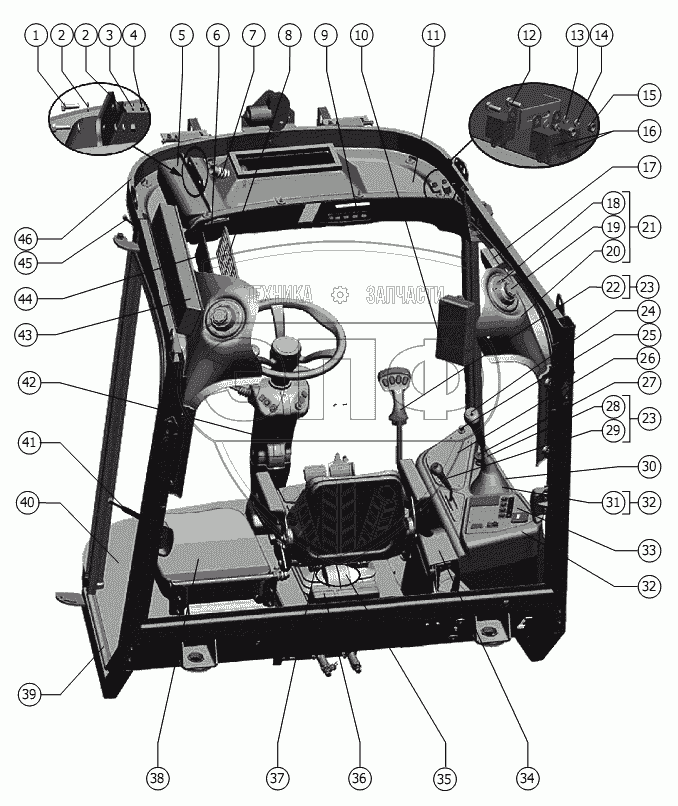 1 2 2 3 4 5 6 7 8 9 10 11 12 13 14 15 16 17 18 19 20 21 22 23 24 25 26 27 28 29 23 30 31 32 33 32 34 35 36 37 38 39 40 41 42 43 44 45 46

ТЕХНИКА ЗАПЧАСТИ