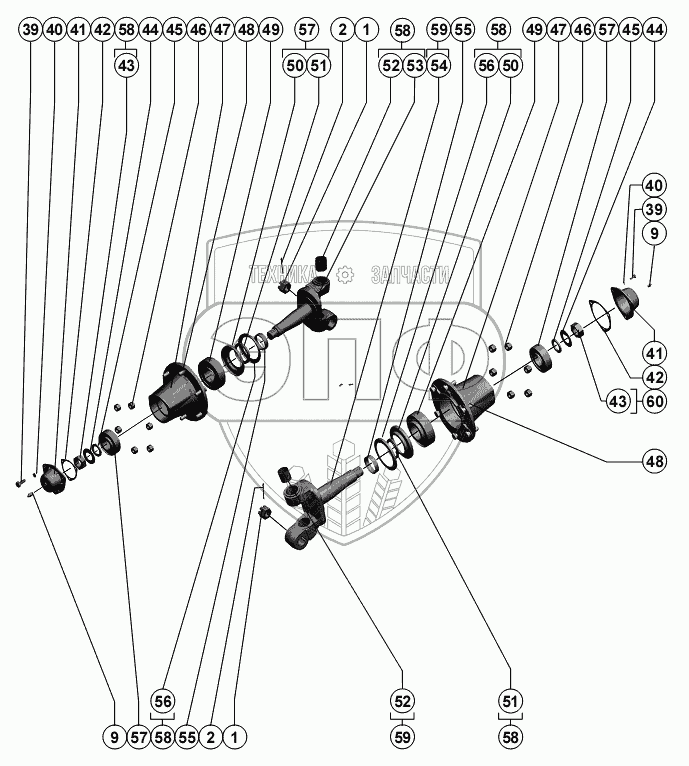 39 40 41 42 58 44 45 46 47 48 49 57 2 1 58 59 55 58 49 47 46 57 45 44
43
50 51
52 53 54
56 50

ТЕХНИКА ЗАПЧАСТИ

40
39
9

41
42
43 60
48

56
9 57 58 55 2 1
52
59
51
58