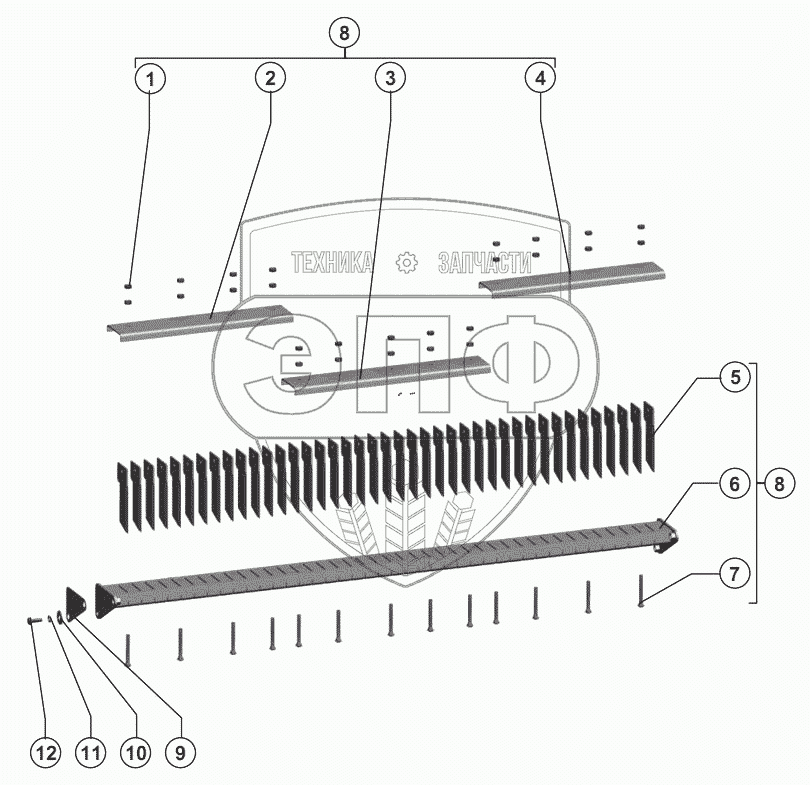 8
1
2
3
4
ТЕХНИКА ЗАПЧАСТИ
ЭПФ
5
6
8
7
12
11
10
9