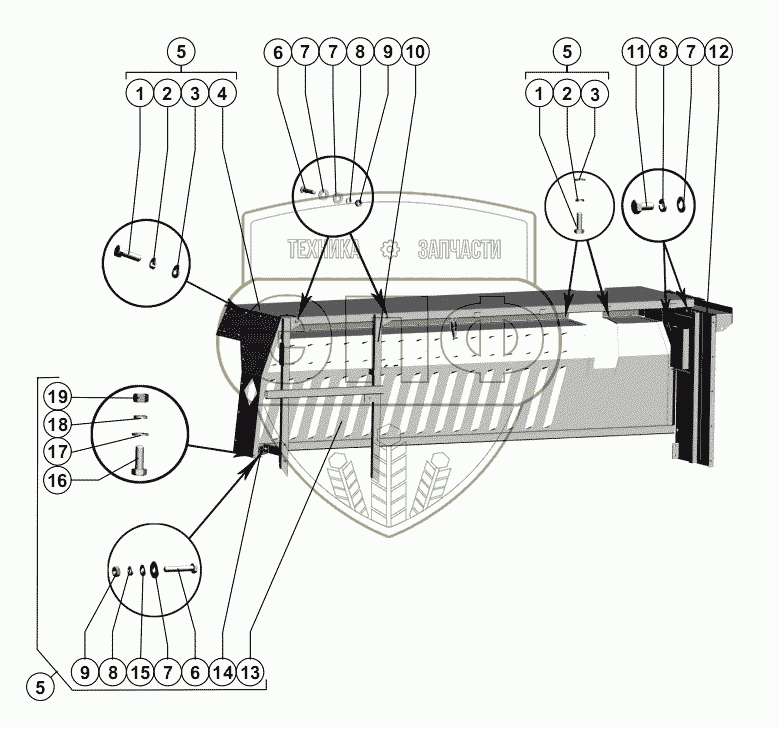 5
1 2 3 4
6 7 7 8 9 10
5
1 2 3
11 8 7 12
ТЕХНИКА ЗАПЧАСТИ
19
18
17
16
9 8 15 7 6 14 13
5