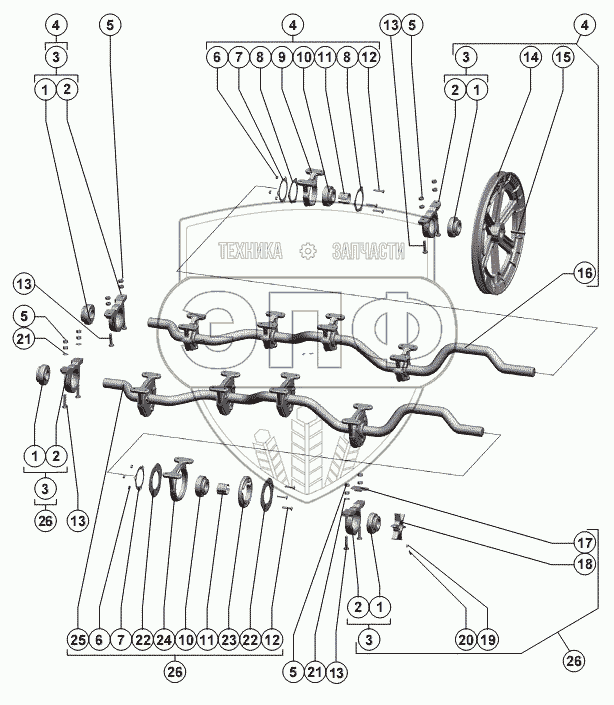 4
3
1 2
5
4
6 7 8 9 10 11 8 12
13 5
4
3
2 1
14 15
ТЕХНИКА ЗАПЧАСТИ
ЭПФ
16
13
5
21
1 2
3
26
13
17
18
2 1
3
20 19
26
25 6 7 22 24 10 11 23 22 12
26
5 21 13