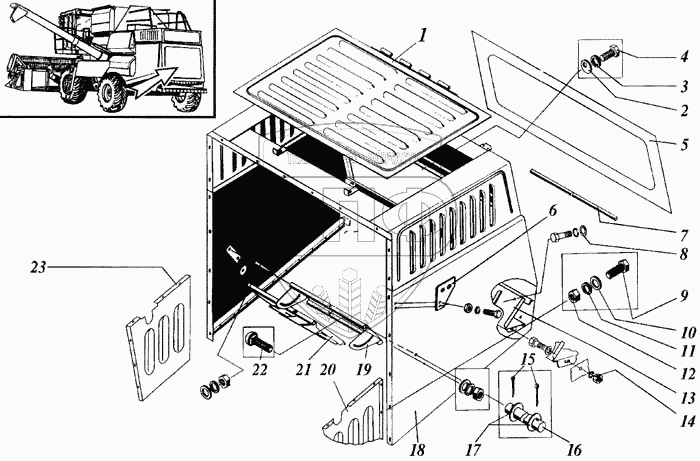 1
4
3
2
5
6
7
8
9
10
11
12
13
14
15
16
17
18
19
20
21
22
23