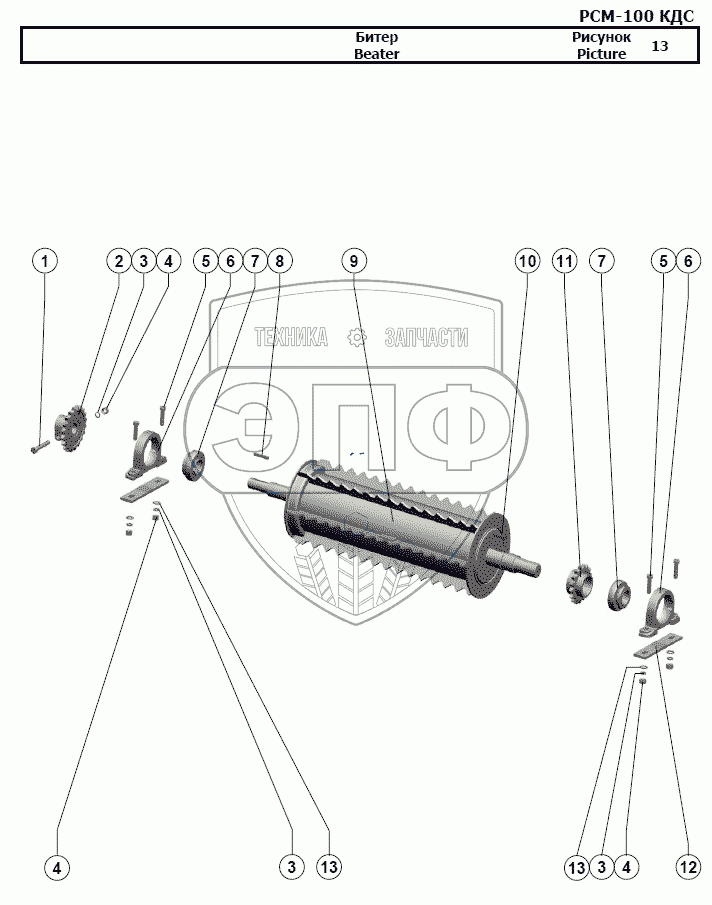 РСМ-100 КДС

Битер
Beater

Рисунок
Picture
13

1 2 3 4 5 6 7 8 9 10 11 7 5 6

ТЕХНИКА ЗАПЧАСТИ
ЭПФ

4 3 13 13 3 4 12