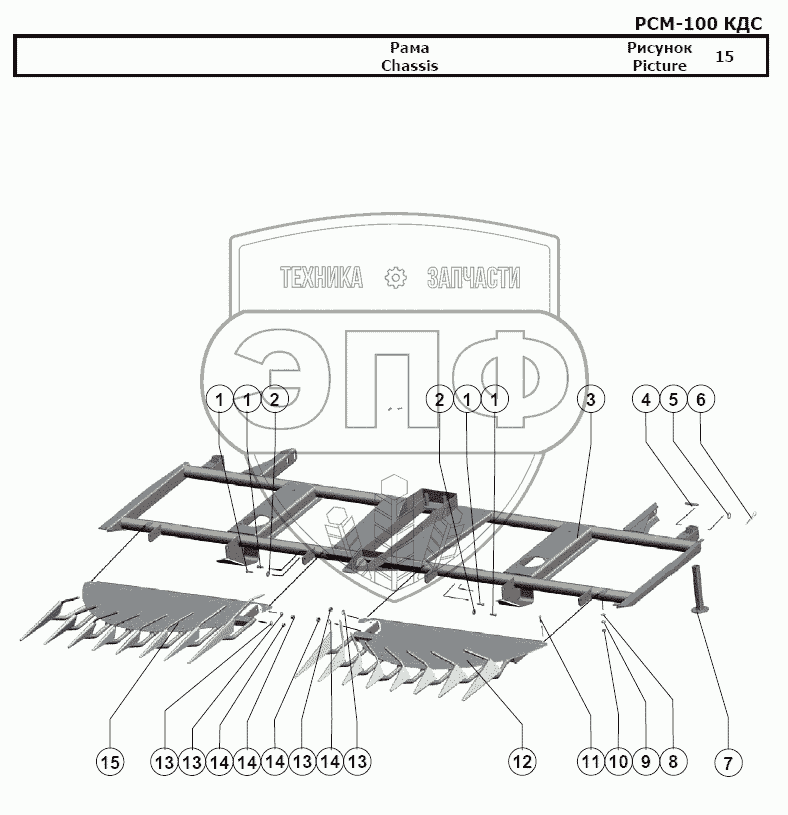 РСМ-100 КДС

Рама
Chassis

Рисунок
Picture
15

ТЕХНИКА ЗАПЧАСТИ
ЭПФ

1 1 2 2 1 1 3 4 5 6

15 13 13 14 14 14 13 14 13 12 11 10 9 8 7