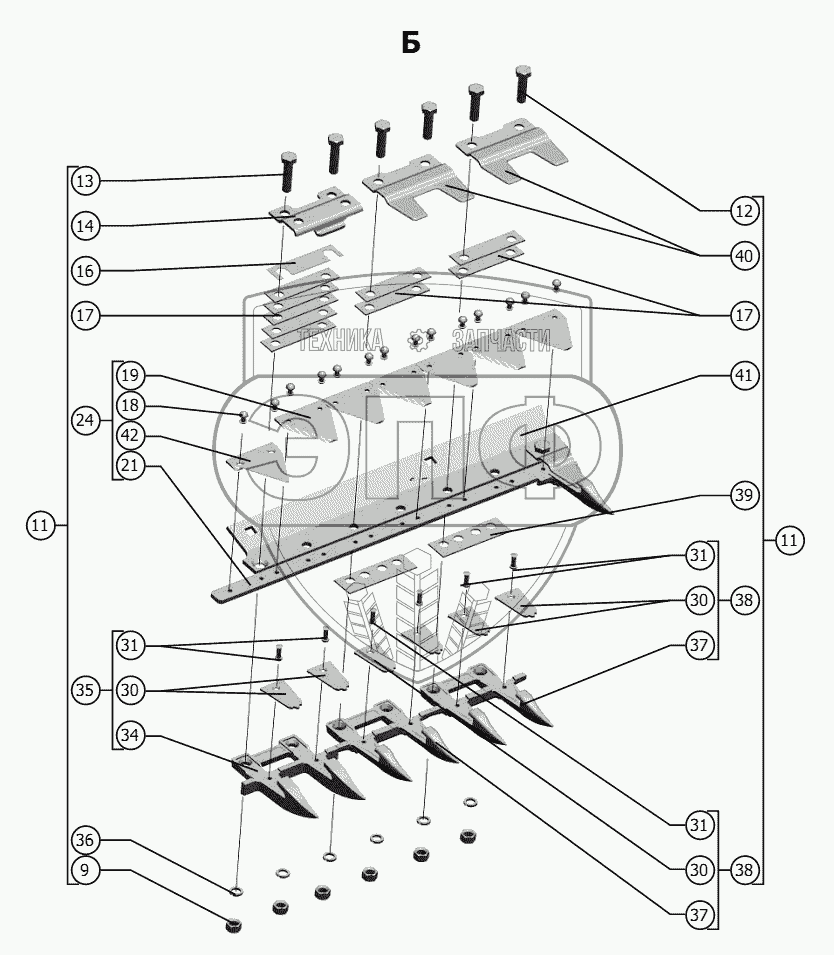 Б

13
14
16
17
19
18
24
42
21
11
31
35
30
34
36
9

12
40
17
41
39
31
30
38
37
11
31
30
38
37

ТЕХНИКА ЗАПЧАСТИ
ЭПФ