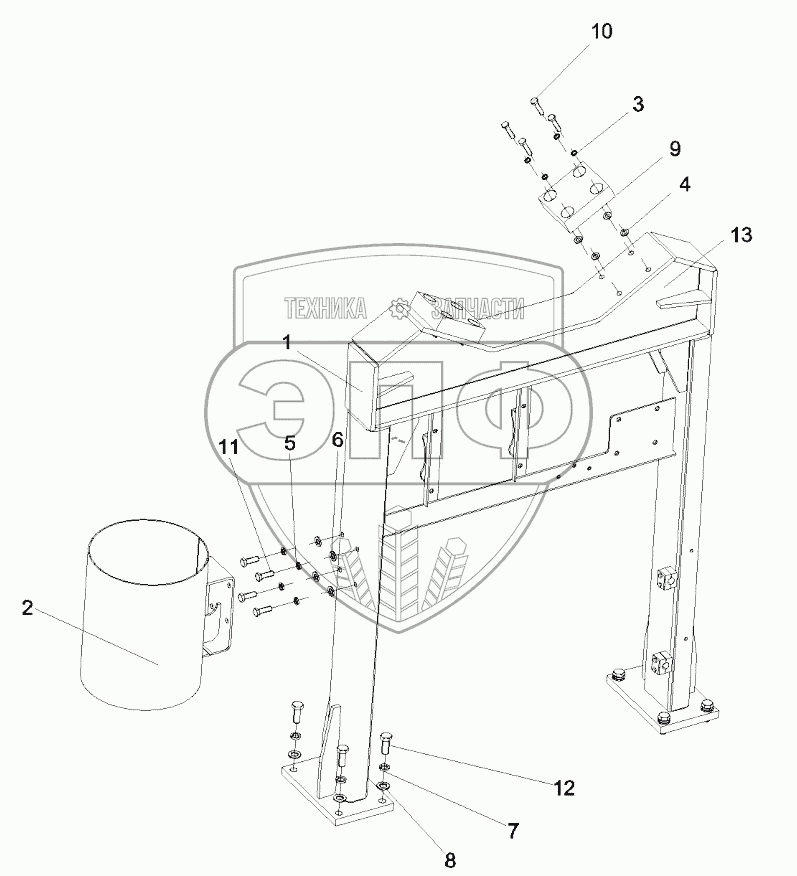 10
3
9
4
13
ТЕХНИКА ЗАПЧАСТИ
ЭПФ
1
11
5
6
2
12
7
8