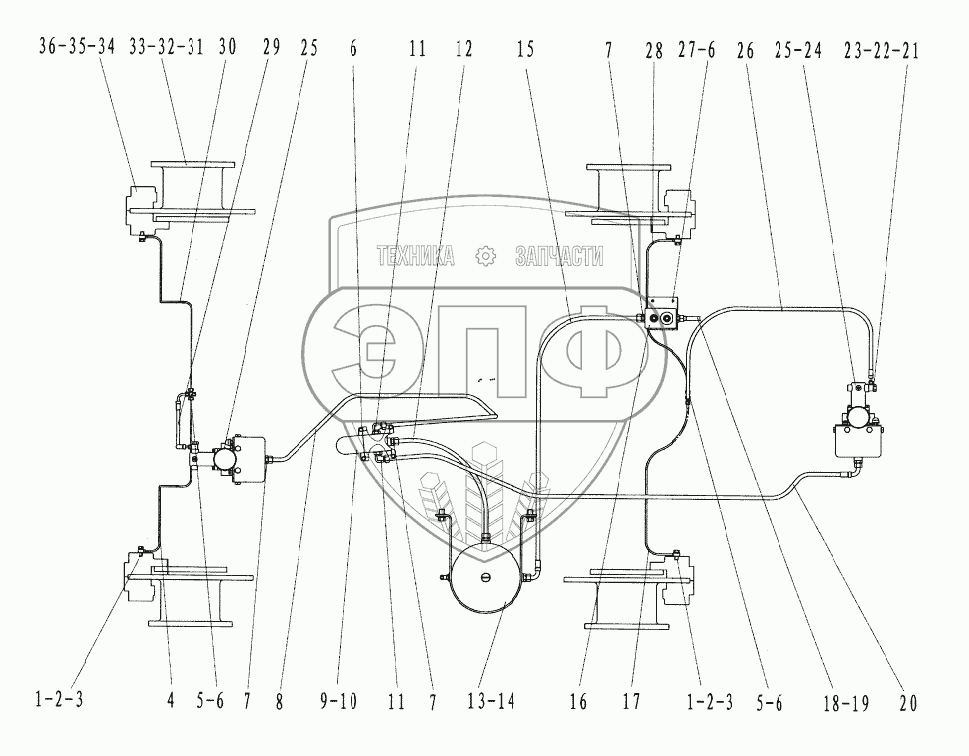 36-35-34 33-32-31 30 29 25 6 11 12 15 7 28 27-6 26 25-24 23-22-21

ТЕХНИКА ЗАПЧАСТИ

ЭПФ

1-2-3 4 5-6 7 8 9-10 11 7 13-14 16 17 1-2-3 5-6 18-19 20