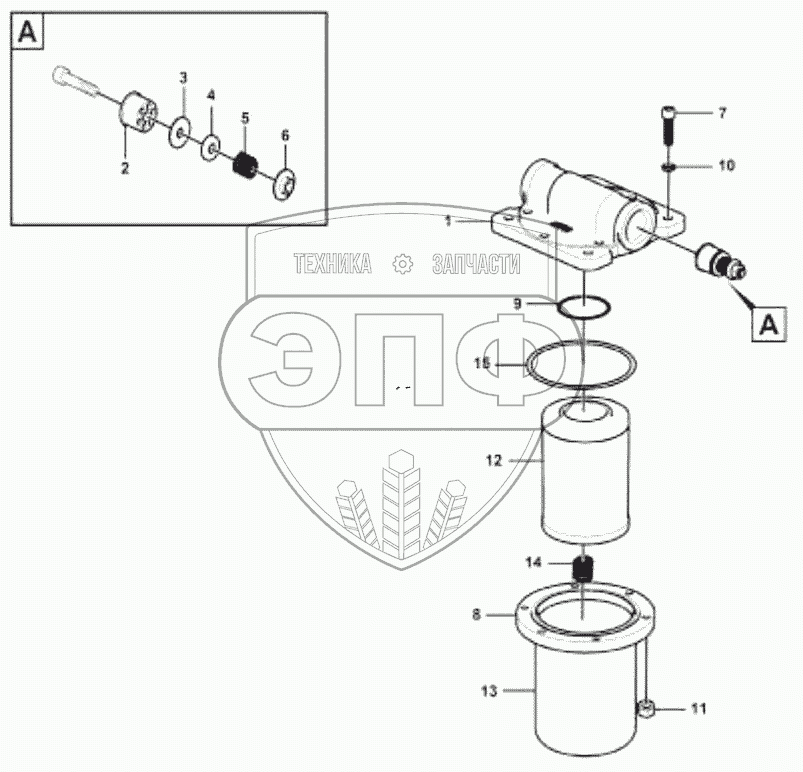 A
3
4
5
6
2
7
10
1
ТЕХНИКА ЗАПЧАСТИ
9
A
ЭПФ
15
12
14
8
13
11