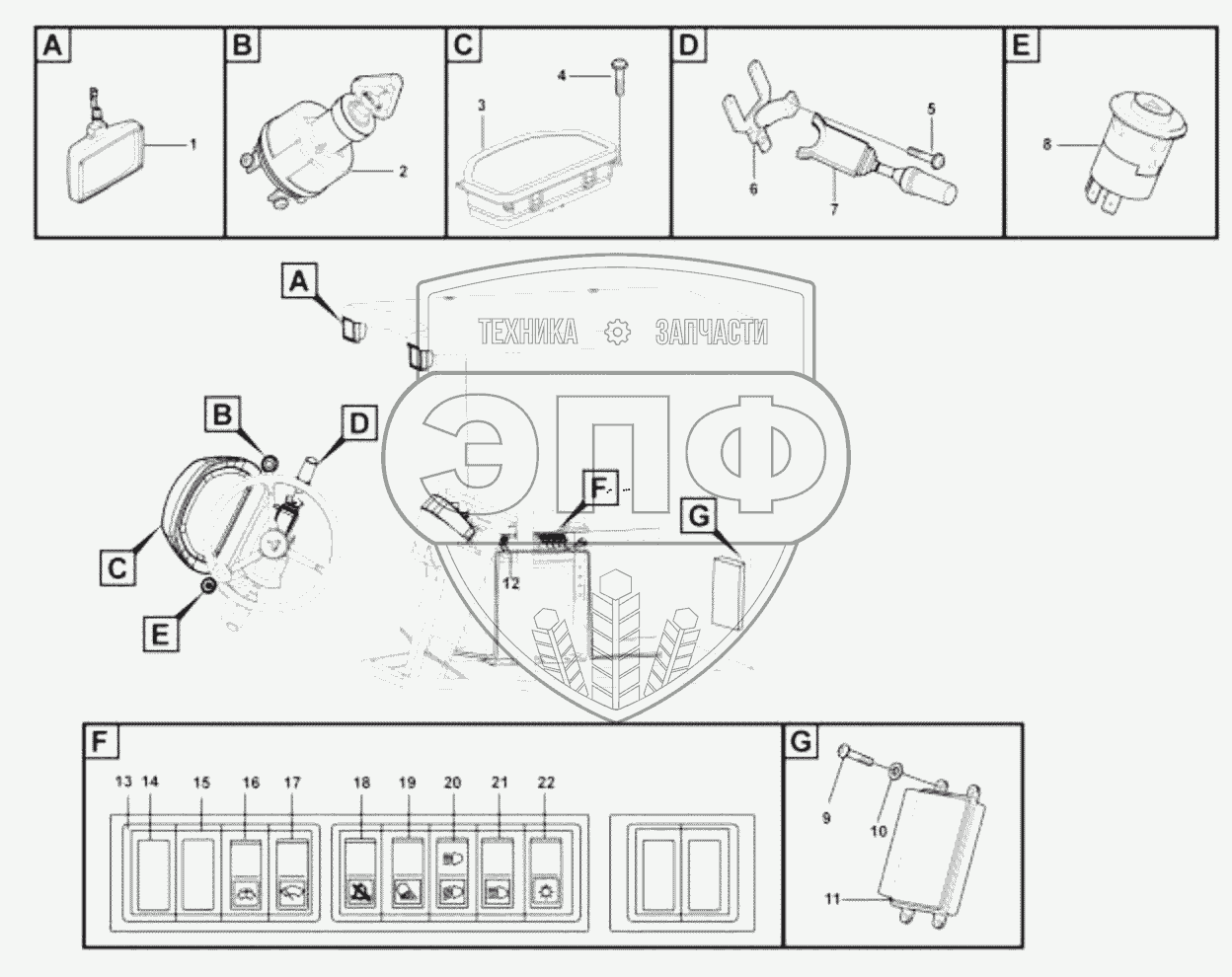 A
1

B
2

C
3
4

D
5
6
7

E
8

A
ТЕХНИКА ЗАПЧАСТИ
ЭПФ
B
D
C
E
F
G
12

F
13 14 15 16 17 18 19 20 21 22

G
9
10
11