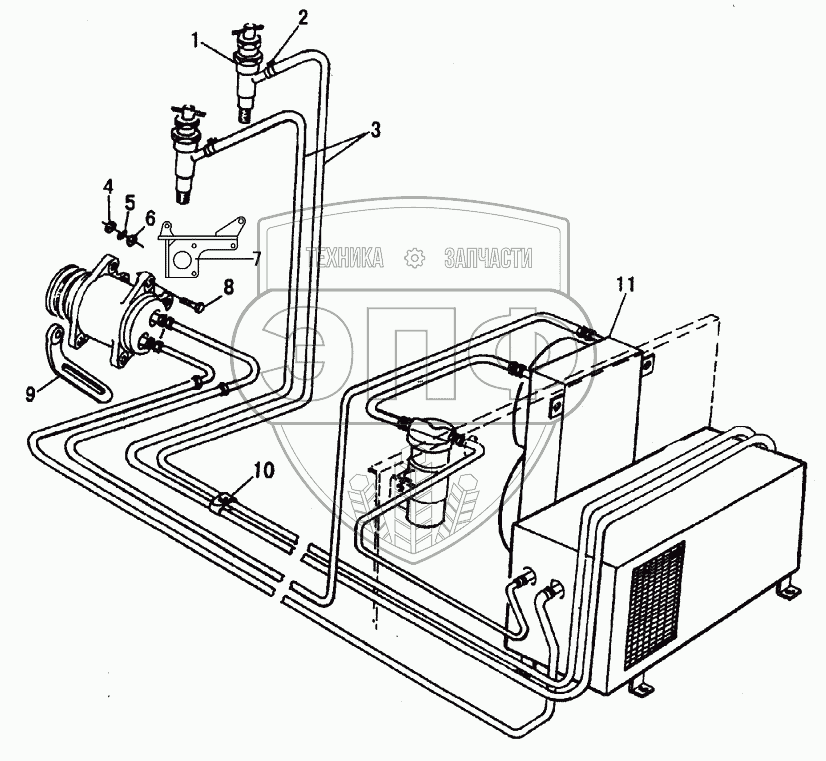 1
2
3
4
5
6
7
8
9
10
11
ТЕХНИКА ЗАПЧАСТИ
ЭПФ