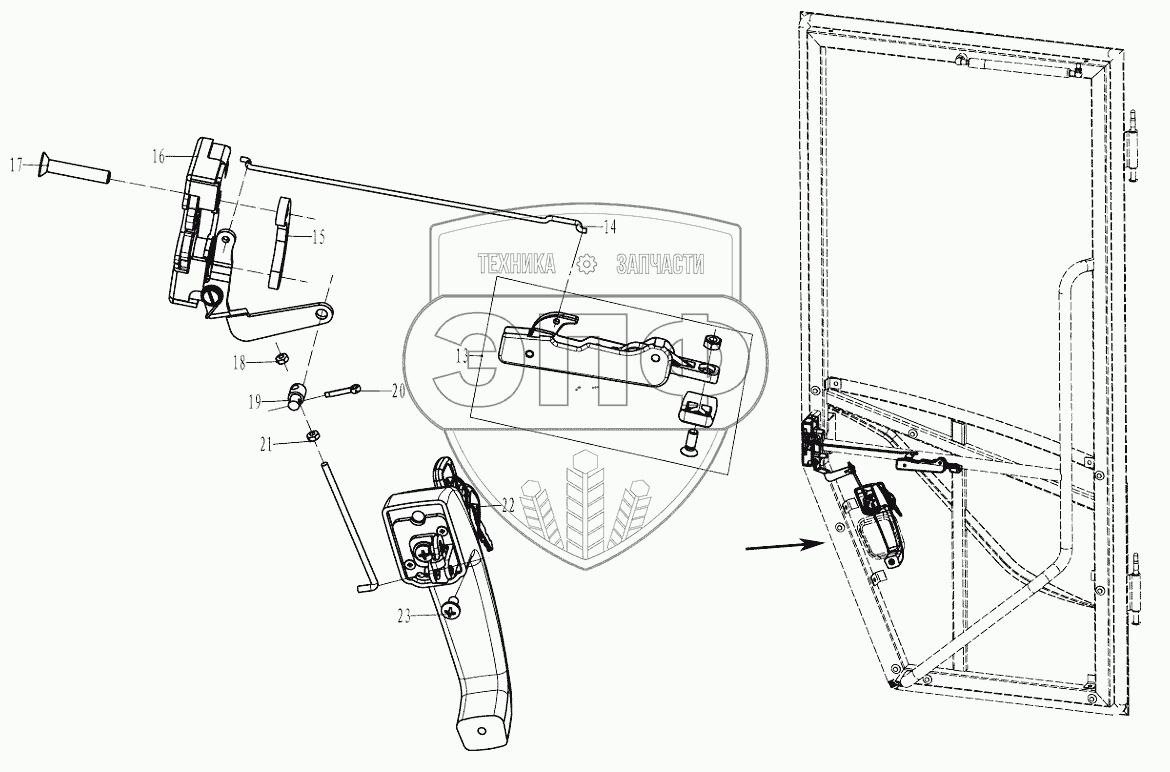 17
16
15
14
ТЕХНИКА ЗАПЧАСТИ
ЭПФ
13
18
19
20
21
22
23