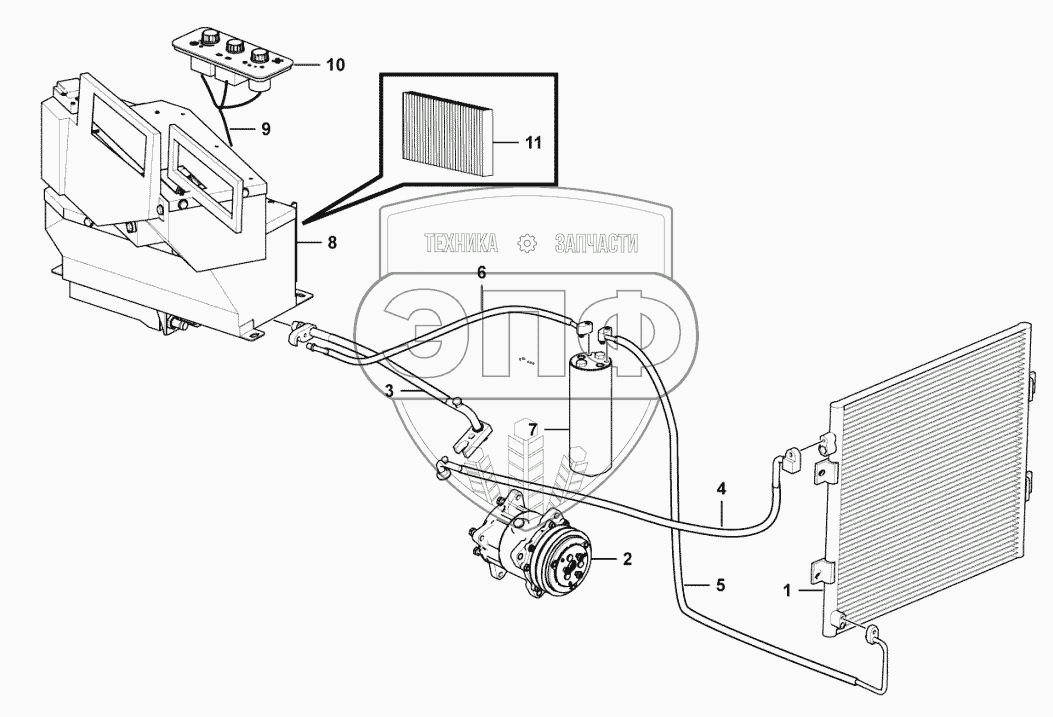 10
9
11
8
ТЕХНИКА ЗАПЧАСТИ
ЭПФ
6
3
7
4
2
5
1