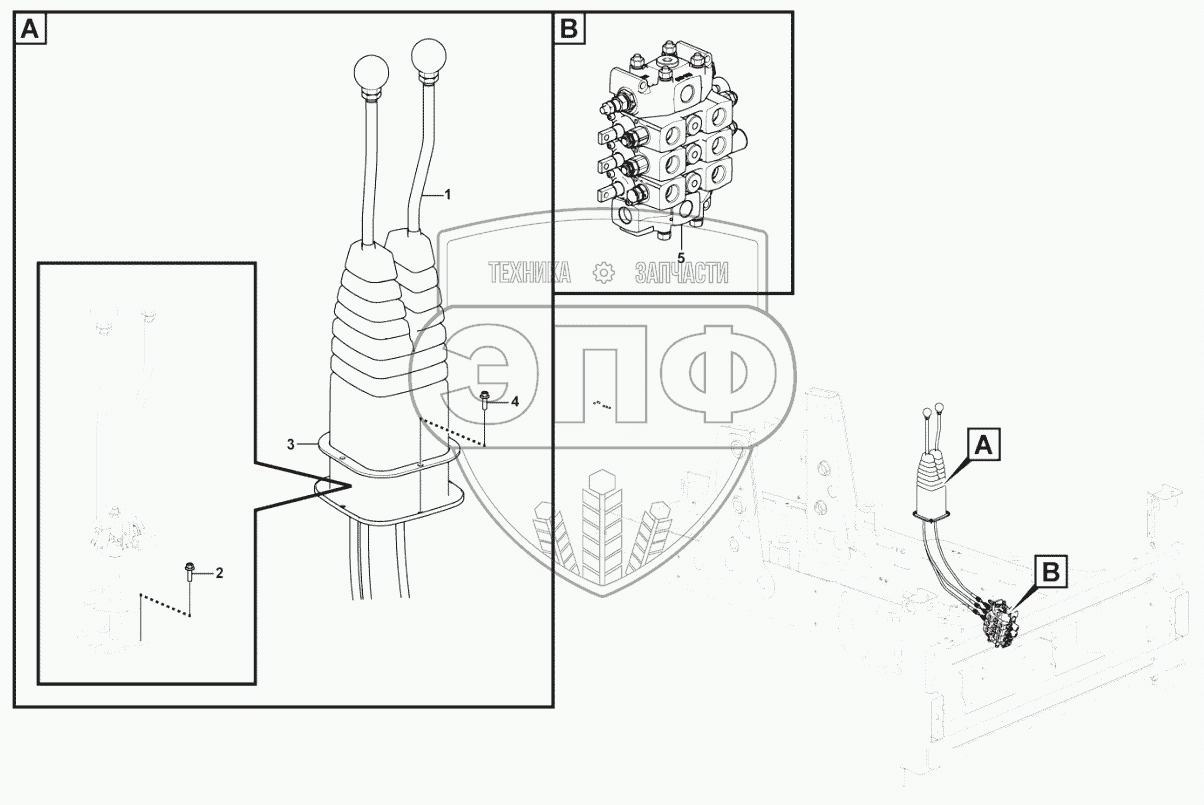 A
B
1
5
ТЕХНИКА ЗАПЧАСТИ
ЭПФ
4
3
2
A
B