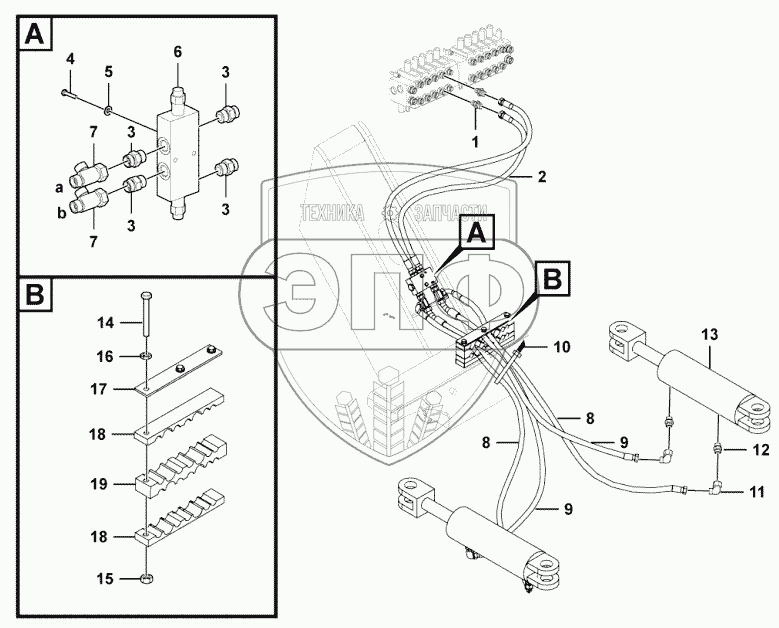 A
4
5
6
3
7
3
a
b
3
3
7

B
14
16
17
18
19
18
15

1
2
ТЕХНИКА ЗАПЧАСТИ
ЭПФ
A
B
10
13
8
8
9
12
11
9