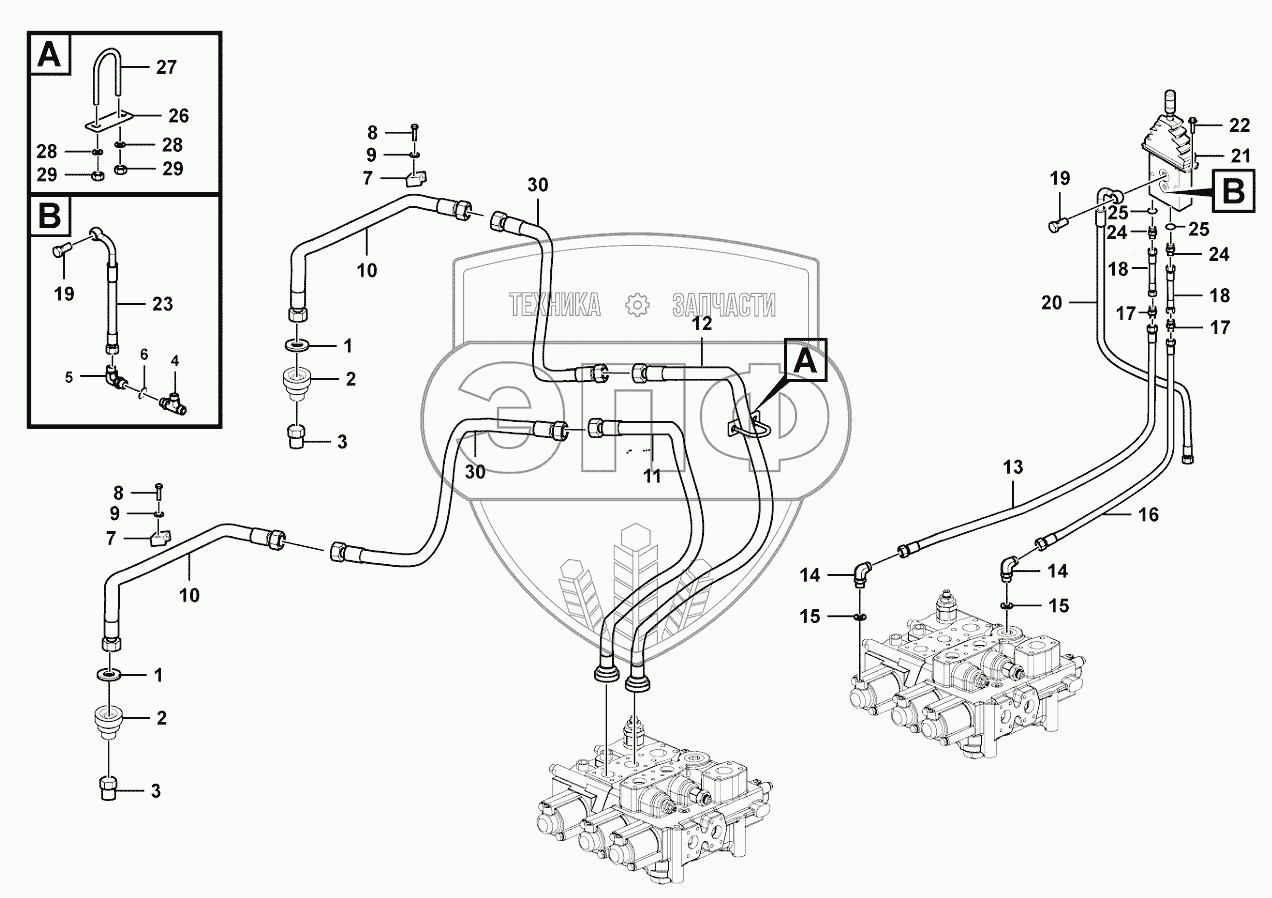 A
27
26
28
28
29
29

B
19
23
5
6
4

8
9
7
30
10
1
2
3

ТЕХНИКА ЗАПЧАСТИ
ЭПФ

12
A
30
11

8
9
7
10
1
2
3

22
21
19
B
25
25
24
24
18
18
20
17
17

13
16
14
14
15
15