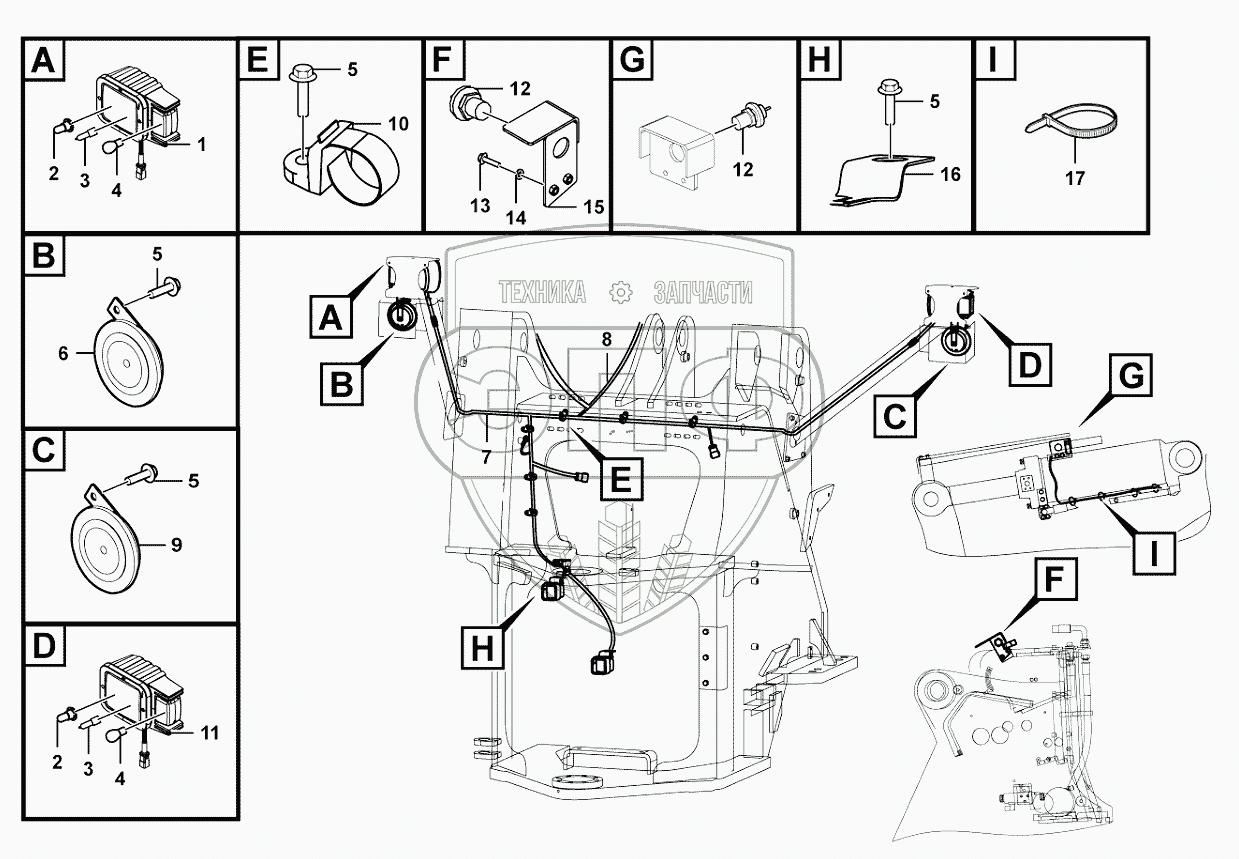 A
2
3
4
1

E
5
10

F
12
13
14
15

G
12

H
5
16

I
17

B
5
6

C
5
9

D
2
3
4
11

ТЕХНИКА ЗАПЧАСТИ

A
B
8
7
E
H
D
C
G
I
F