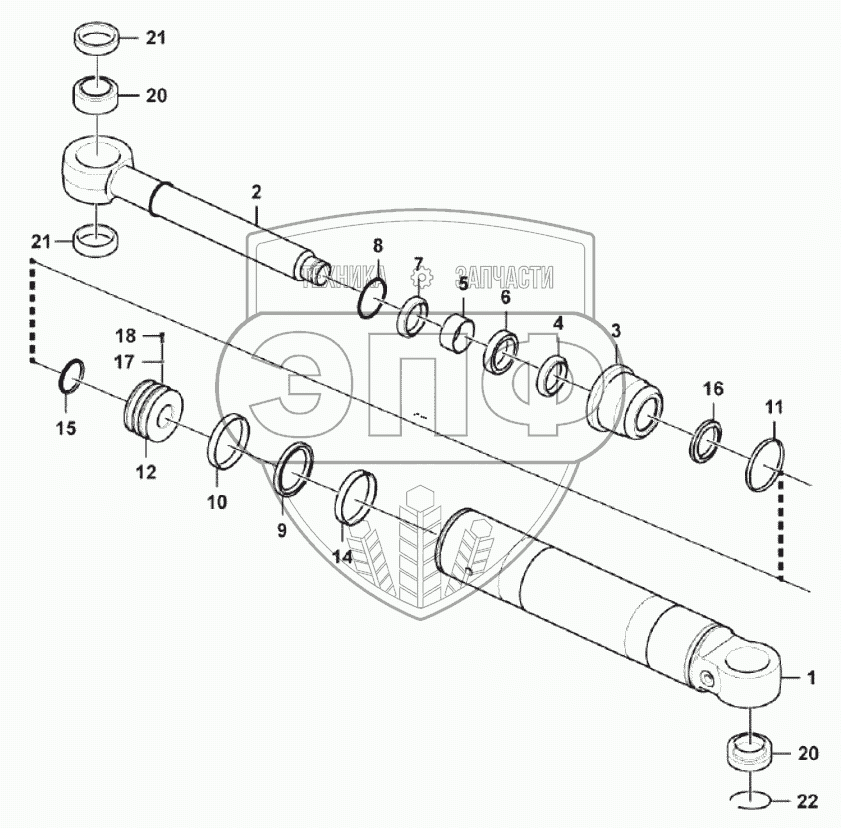 21
20
2
21
8
7
5
6
4
3
ТЕХНИКА ЗАПЧАСТИ
ЭПФ
18
17
15
12
10
9
14
16
11
1
20
22