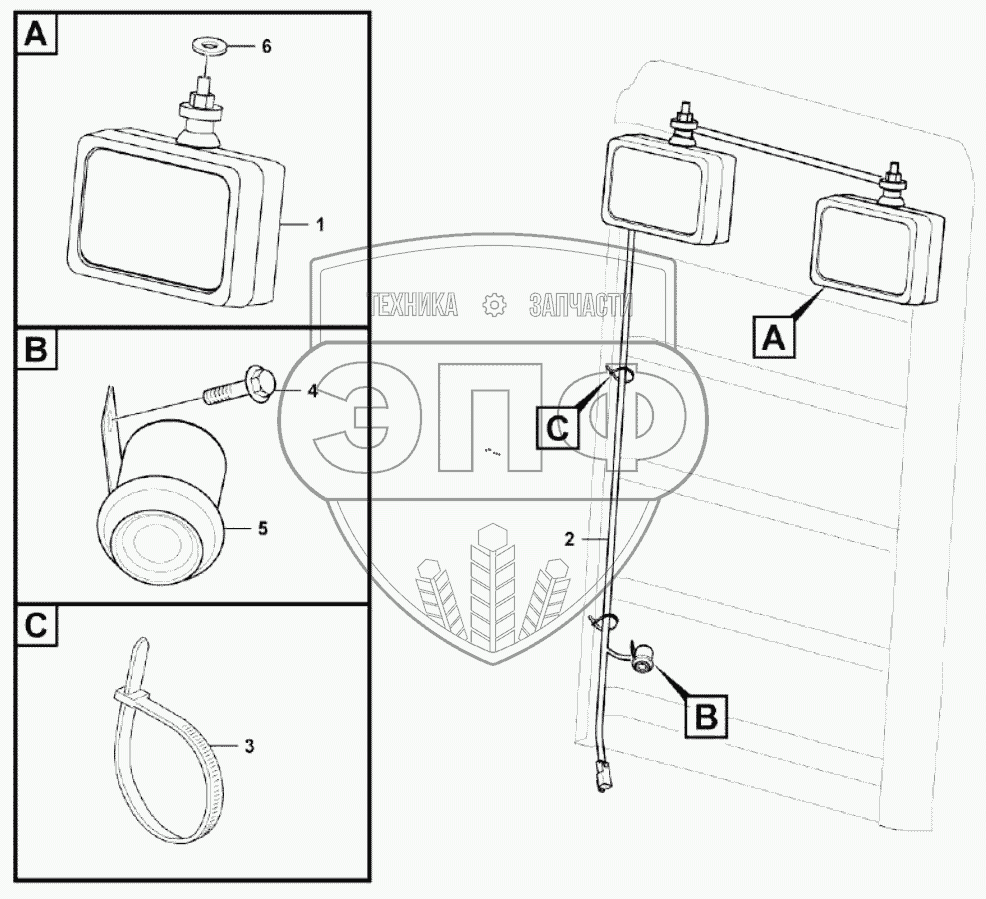 A
6
1
B
4
5
C
3
ТЕХНИКА ЗАПЧАСТИ
ЭПФ
A
C
2
B