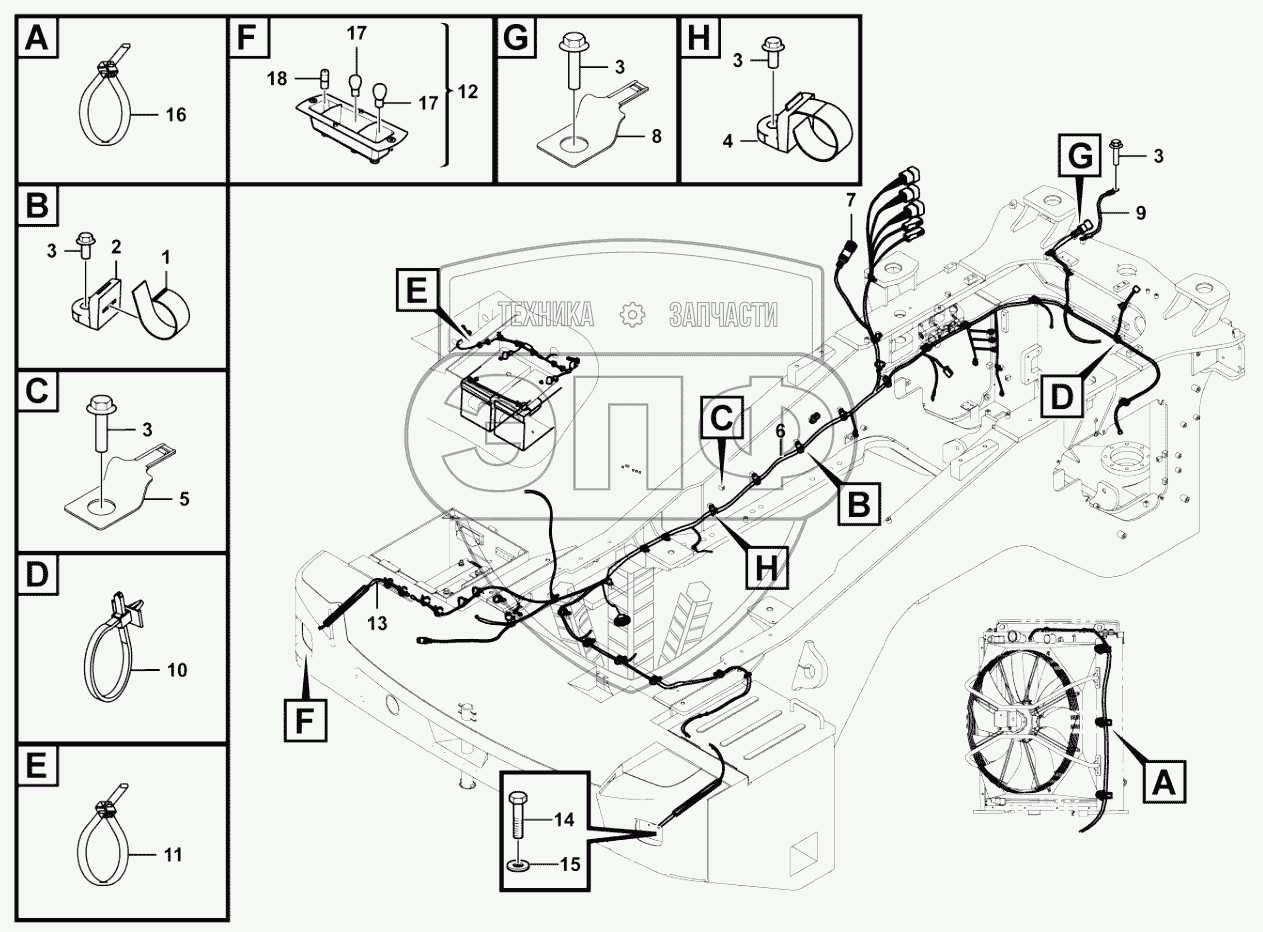 A
16

F
17
18
17
12

G
3
8

H
3
4

B
3 2 1

C
3
5

D
10

E
11

G 3
9
7
E
ТЕХНИКА ЗАПЧАСТИ
ЭПФ
D
C
6
B
H
13
F
14
15
A