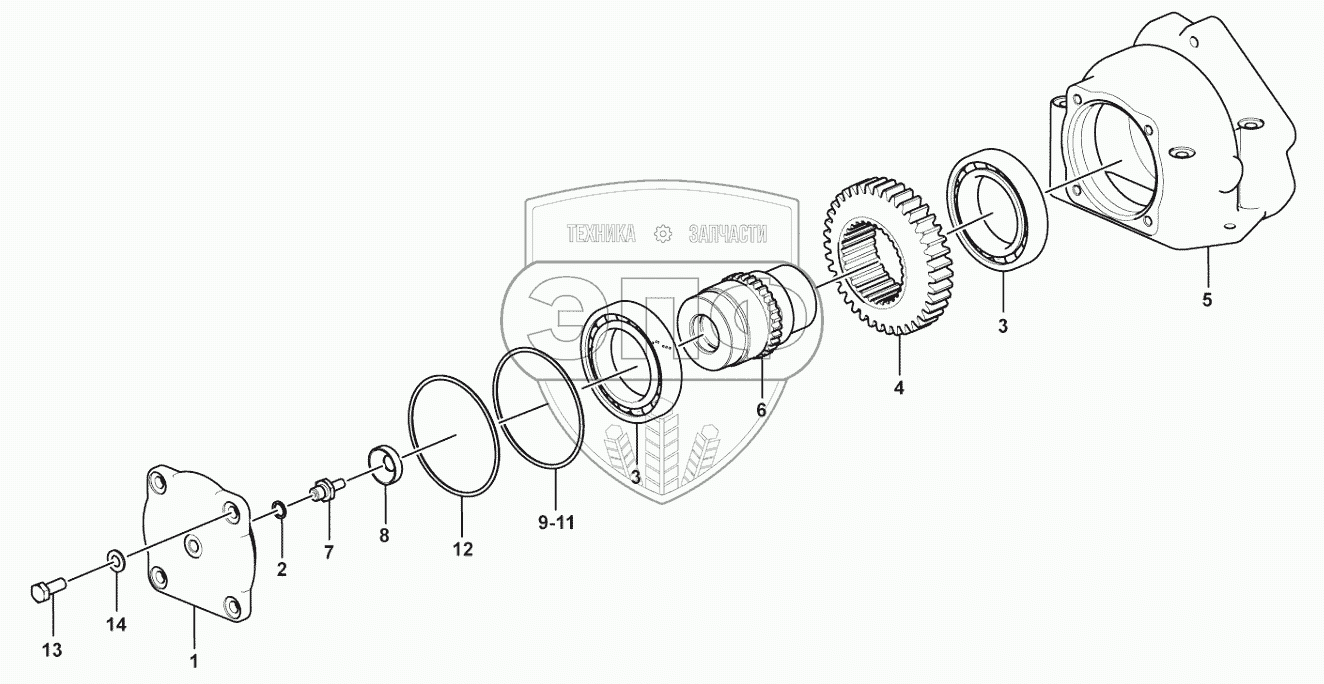 ТЕХНИКА ЗАПЧАСТИ

5

3

4

6

3

9-11

12

8

7

2

14

13

1