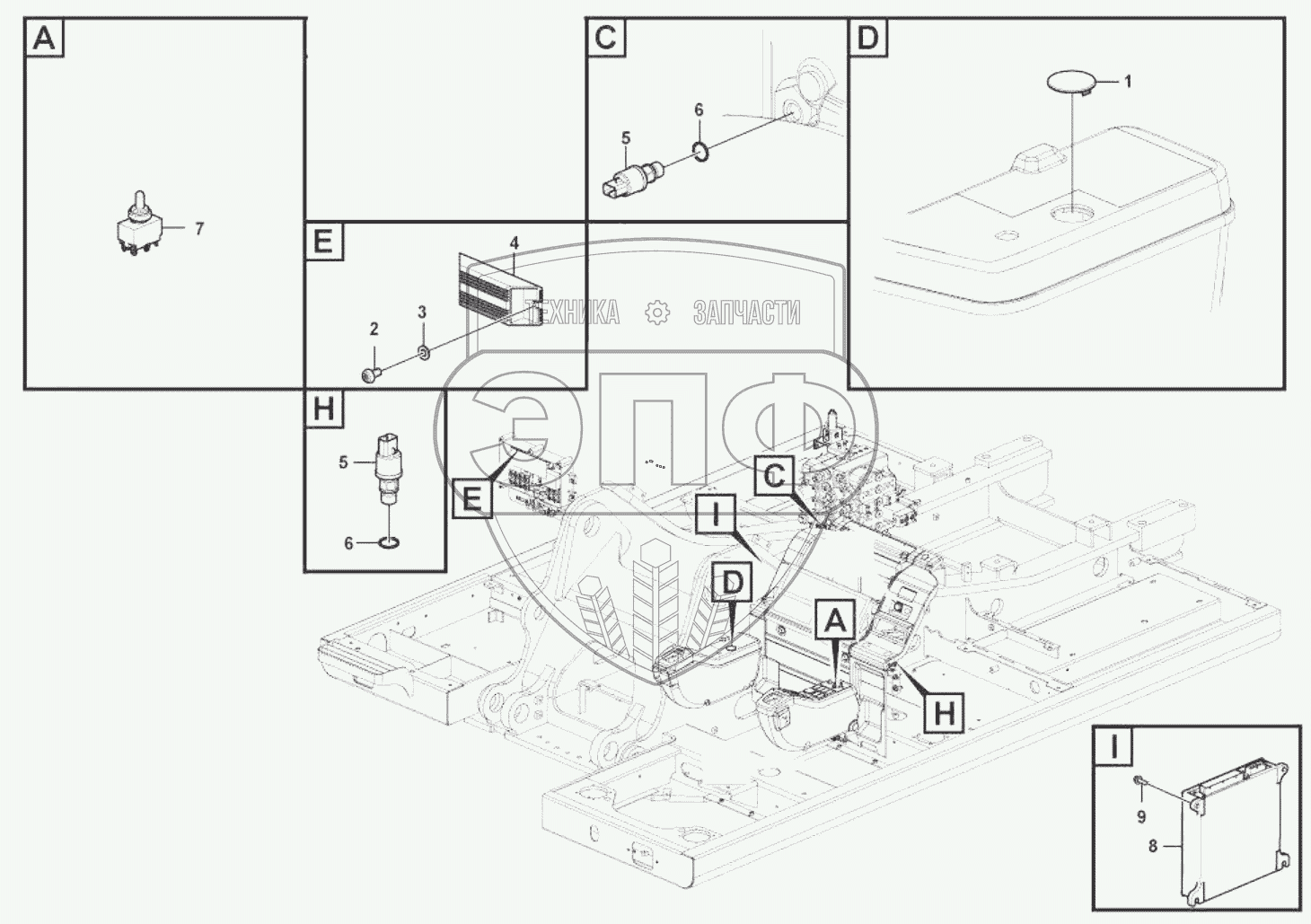 A

7

C

5

6

D

1

E

4

2

3

ТЕХНИКА ЗАПЧАСТИ

ЭПФ

H

5

6

E

C

I

D

A

H

I

9

8