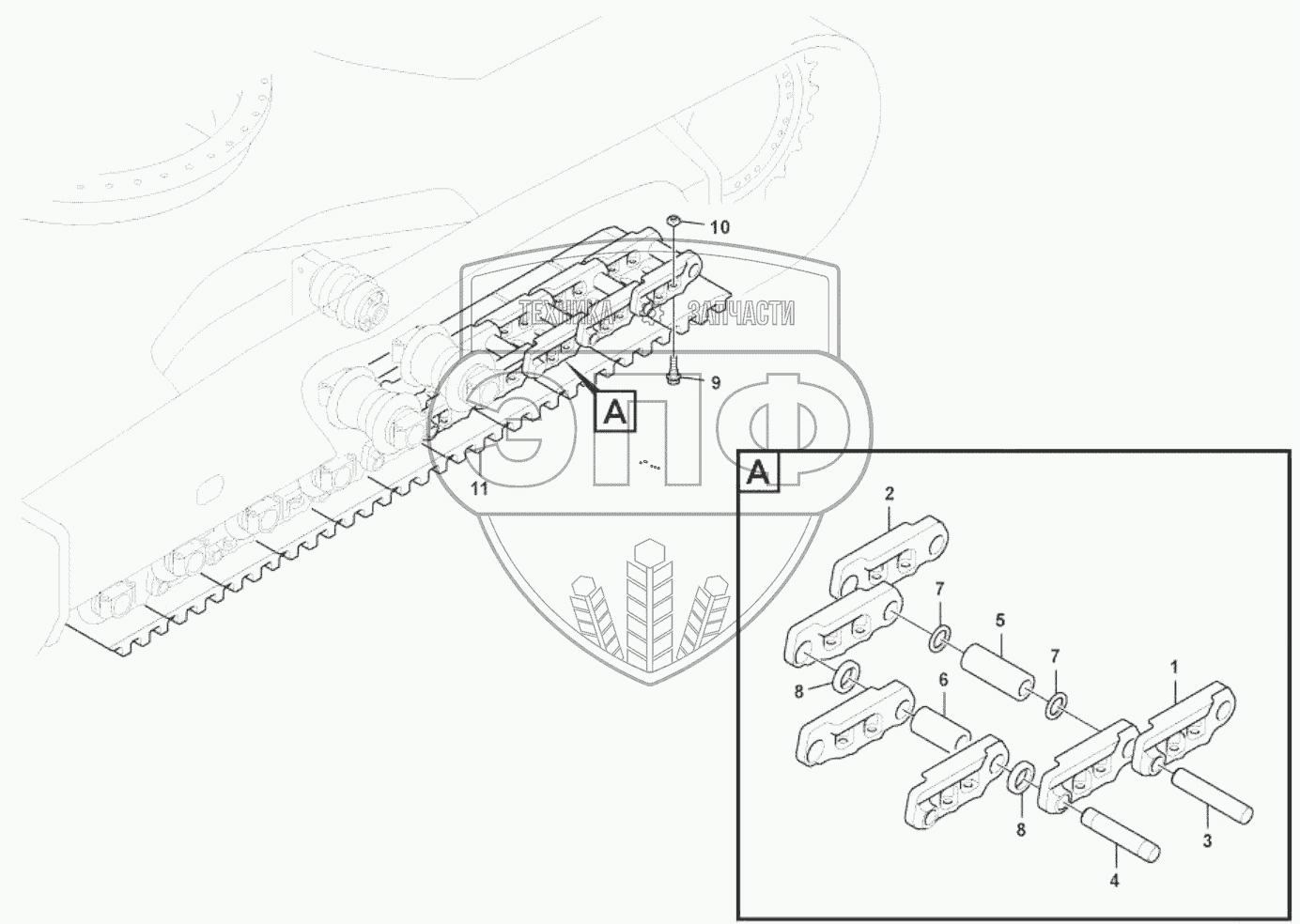 10
ТЕХНИКА ЗАПЧАСТИ
9
A
ЭПФ
11
A
2
7
5
7
1
8
6
8
3
4