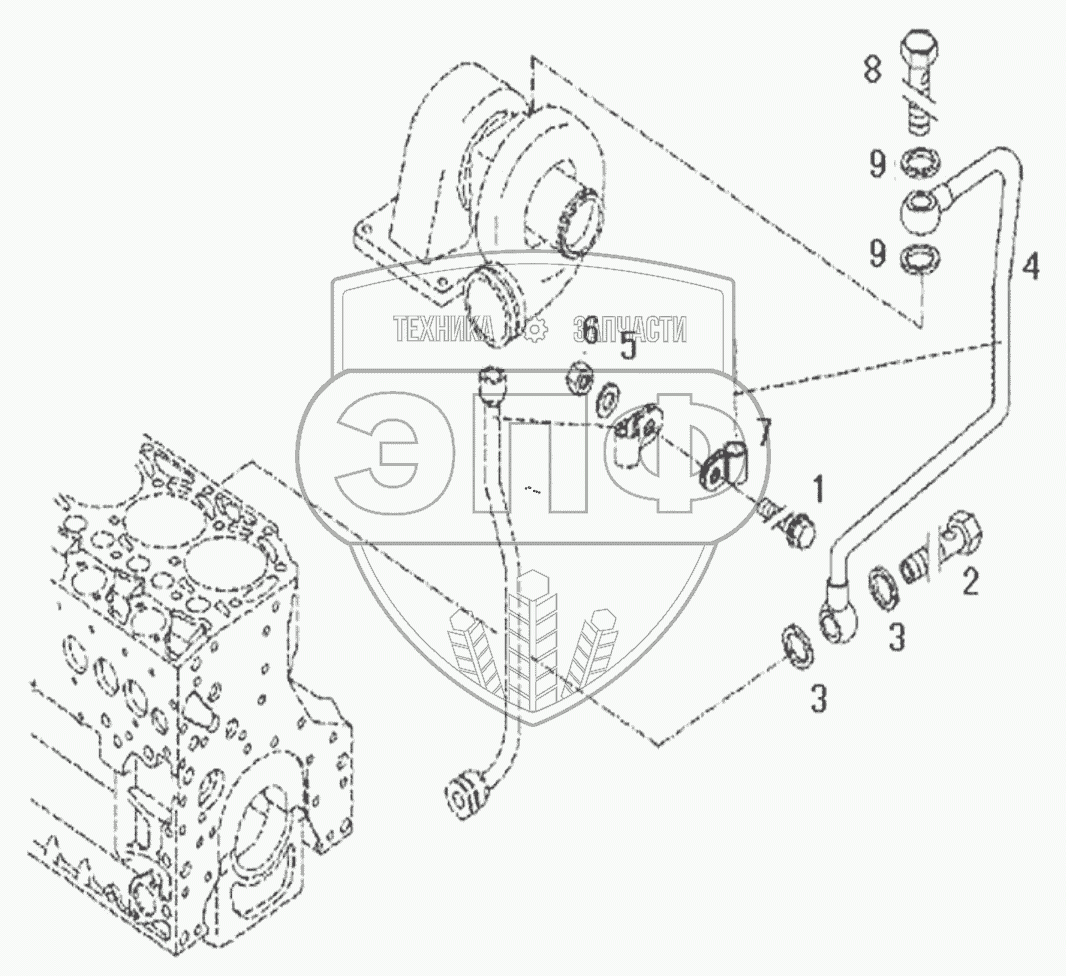 8
9
9
4
ТЕХНИКА ЗАПЧАСТИ
6
5
ЭПФ
7
1
2
3
3