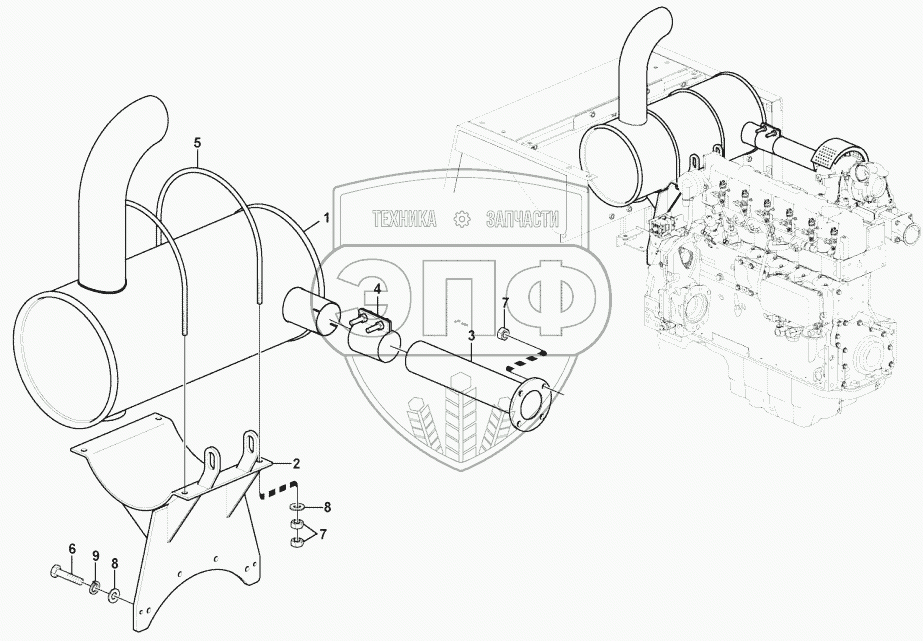 5
1
ТЕХНИКА ЗАПЧАСТИ
ЭПФ
4
7
3
2
8
7
6
9
8