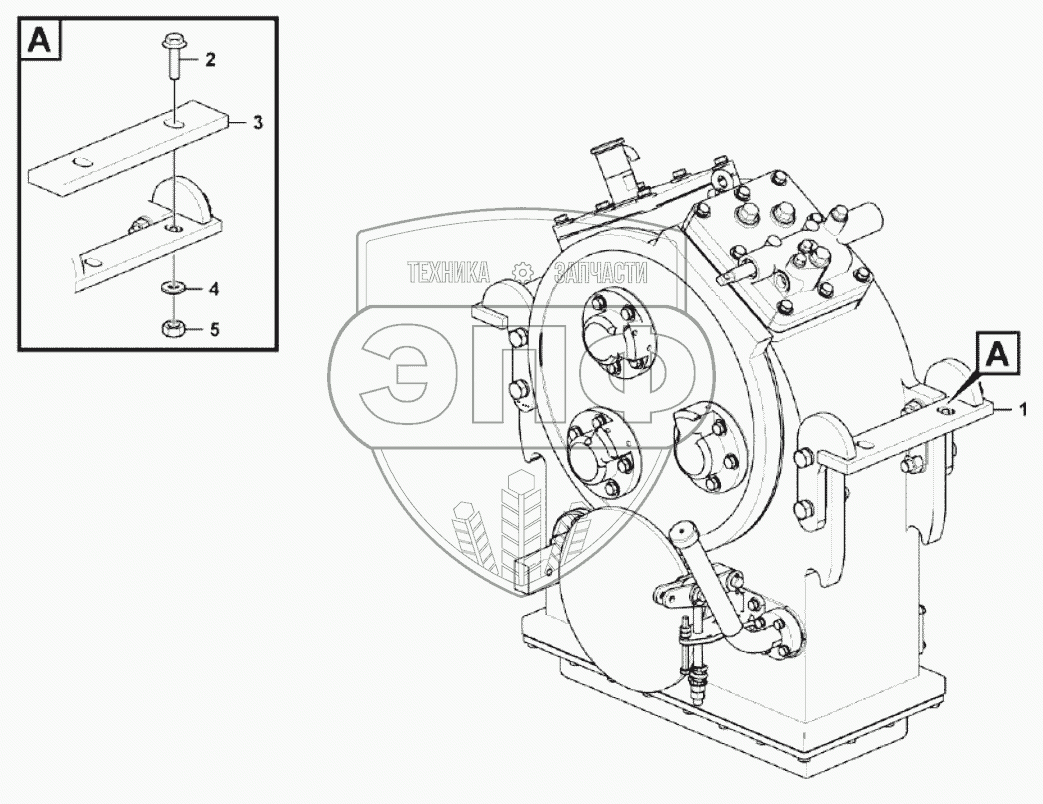 A
2
3
4
5
ТЕХНИКА ЗАПЧАСТИ
ЭПФ
A
1