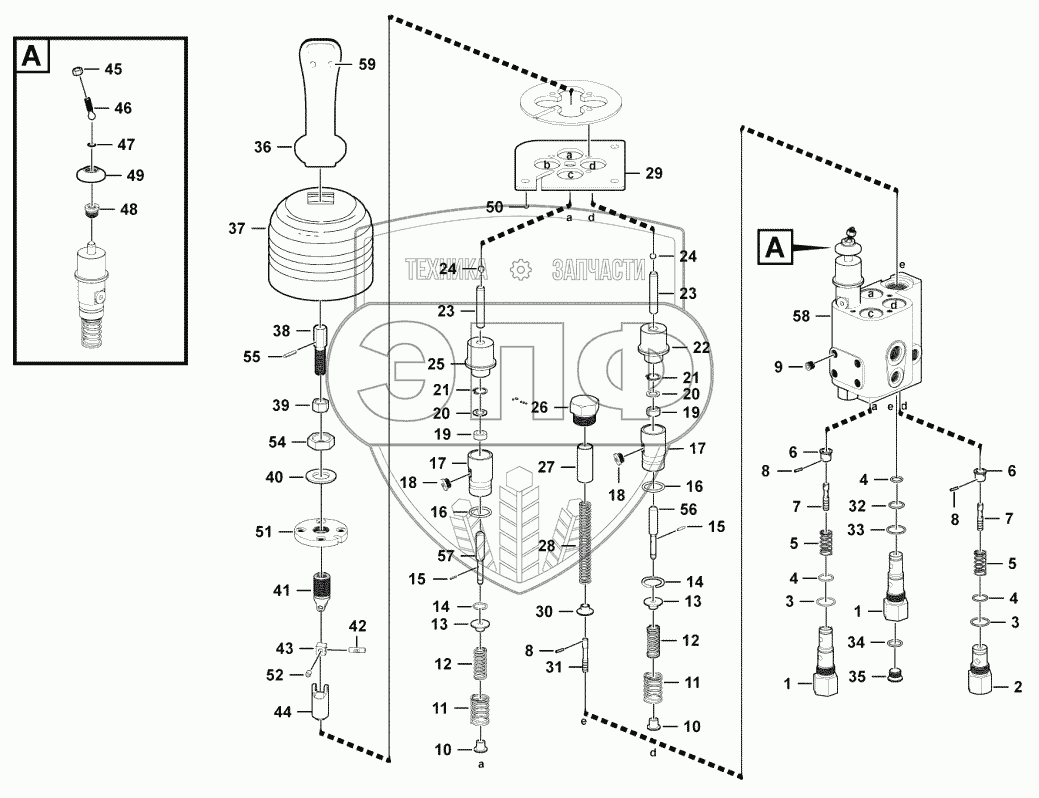 A
45
46
47
49
48
59
36
37
38
55
39
54
40
51
41
42
43
52
44
a
b
d
c
29
50
a d
24
23
25
21
20
19
17
18
16
57
15
14
13
12
11
10
a
26
27
28
30
8
31
e
24
23
22
21
20
19
17
18
16
56
15
14
13
12
11
10
d
ТЕХНИКА ЗАПЧАСТИ
ЭЛФ
A
e
a
c
58
9
a e d
6
8
7
5
4
3
1
4
32
33
1
34
35
6
8
7
5
4
3
2